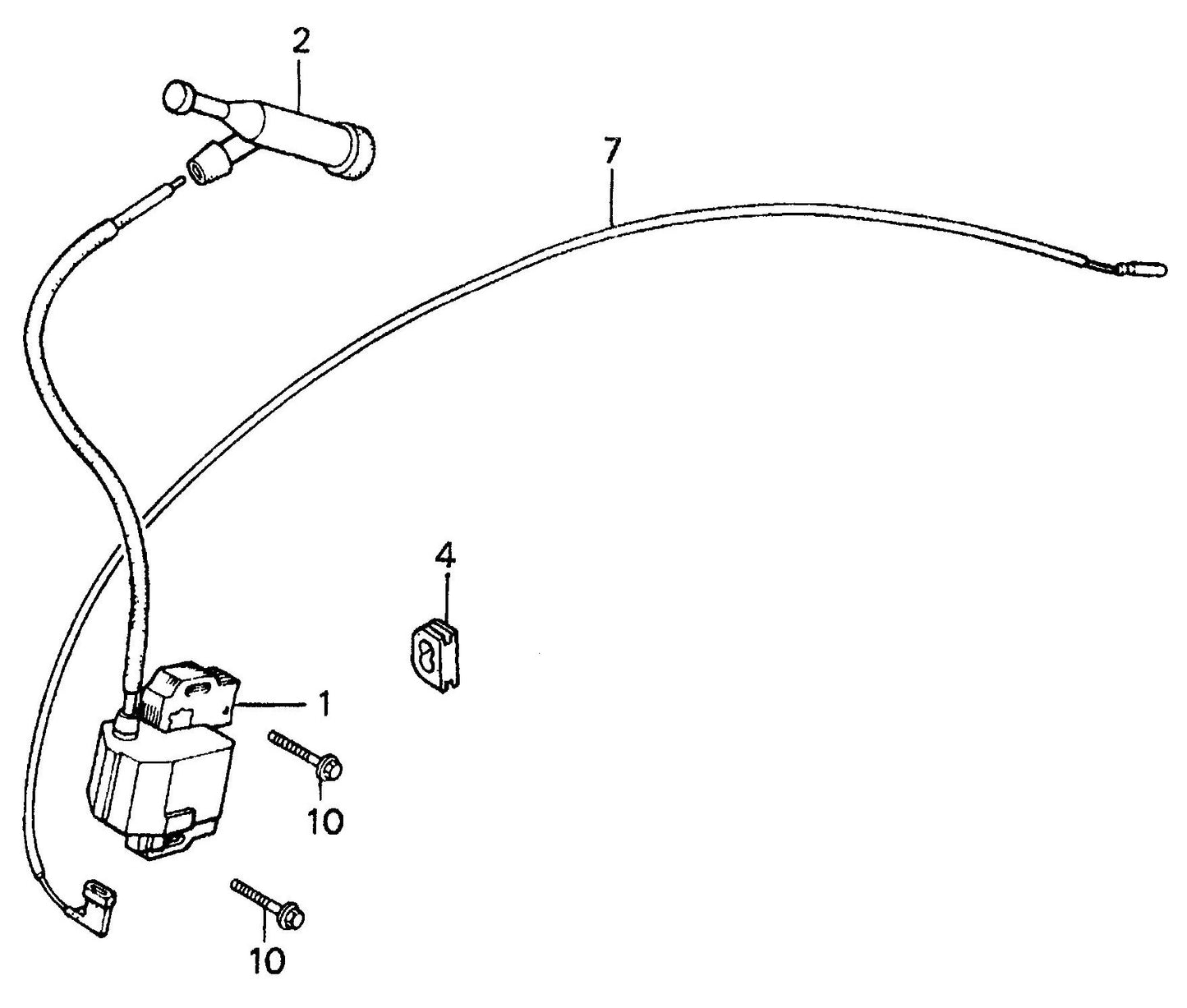 2
7
4
1
10
10