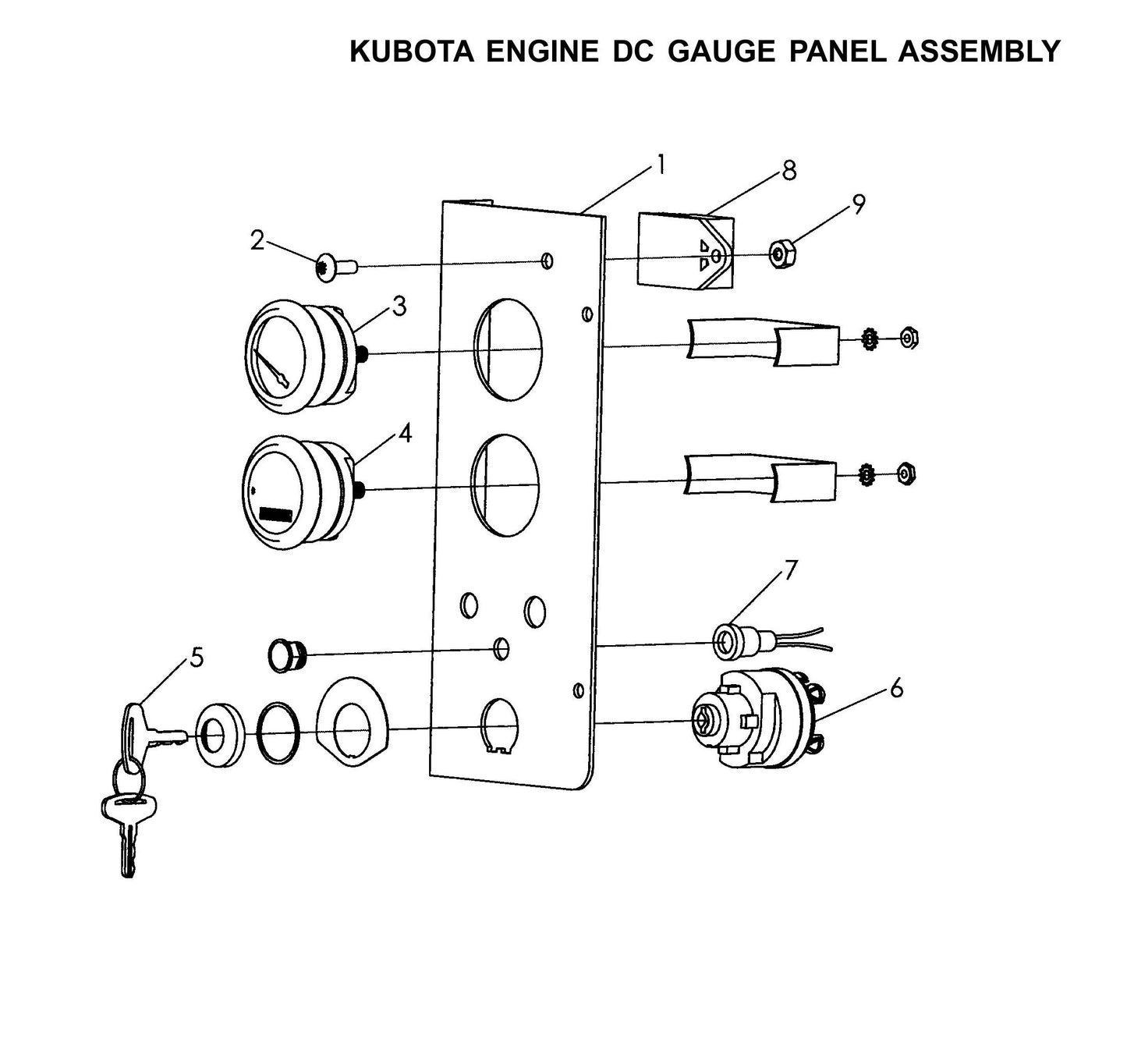 KUBOTA ENGINE DC GAUGE PANEL ASSEMBLY

1
8
9
2
3
4
7
5
6