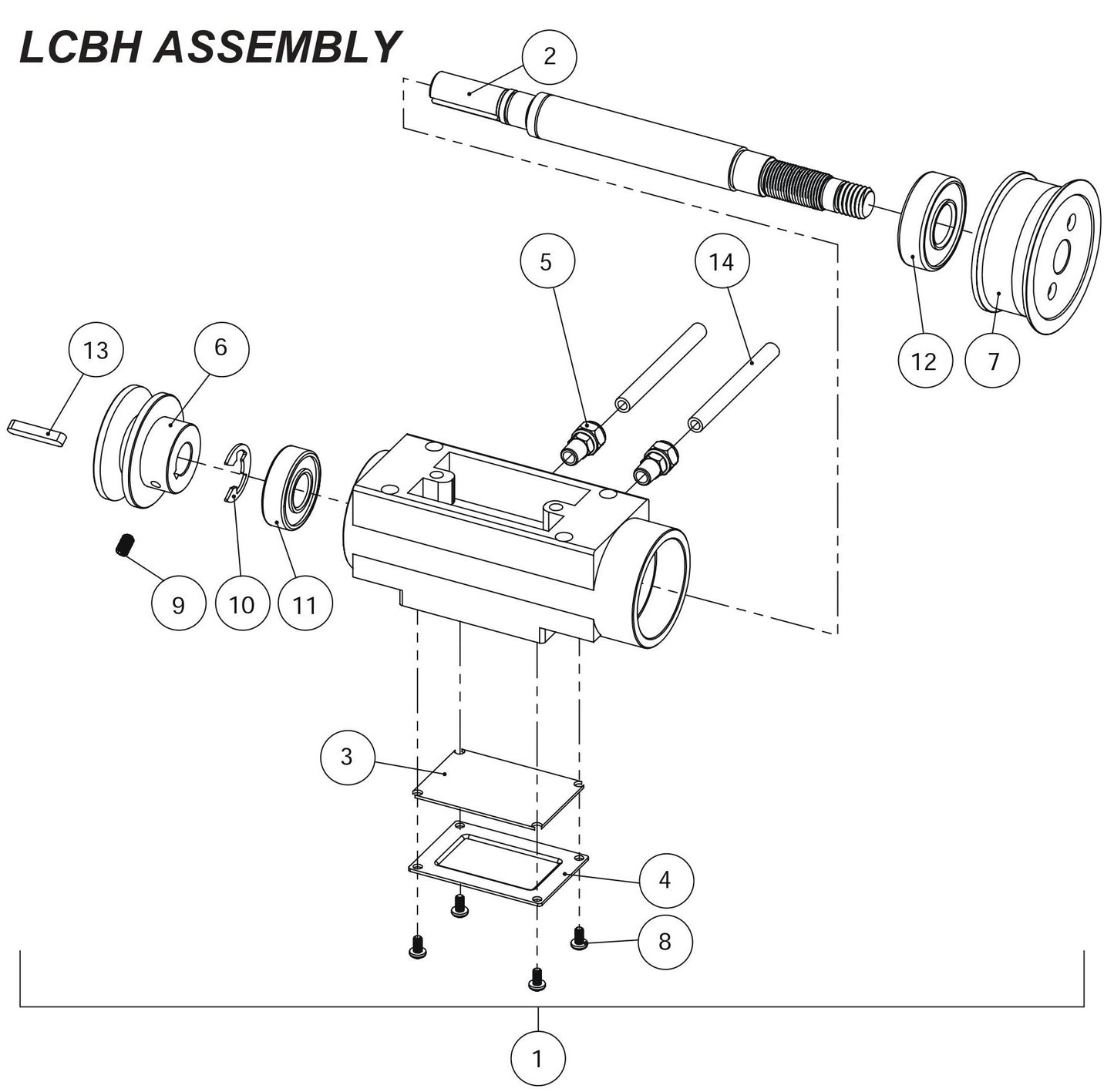 LCBH ASSEMBLY

2

5

14

13

6

12

7

9

10

11

3

4

8

1