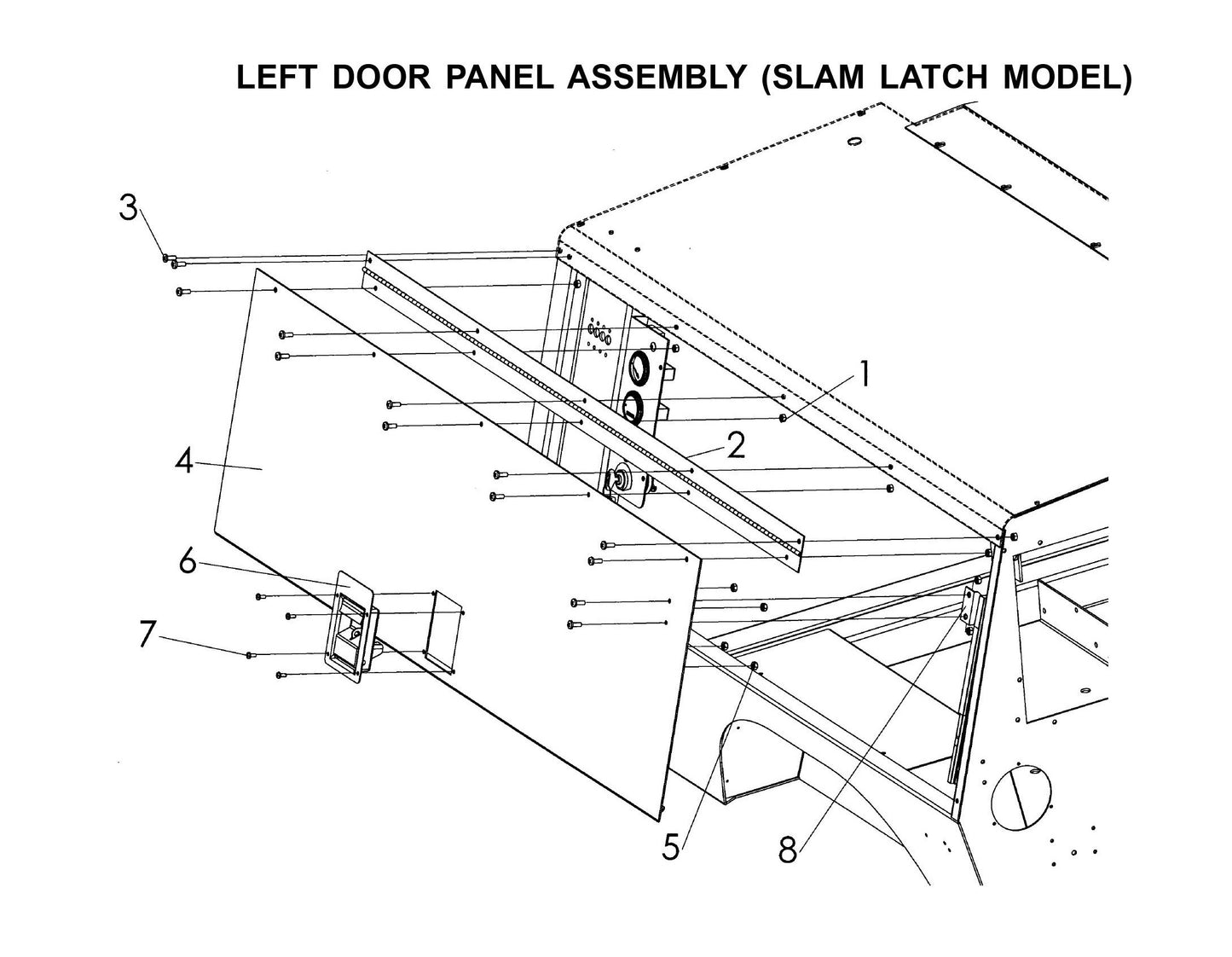 LEFT DOOR PANEL ASSEMBLY (SLAM LATCH MODEL)

3

1

2

4

6

7

5

8