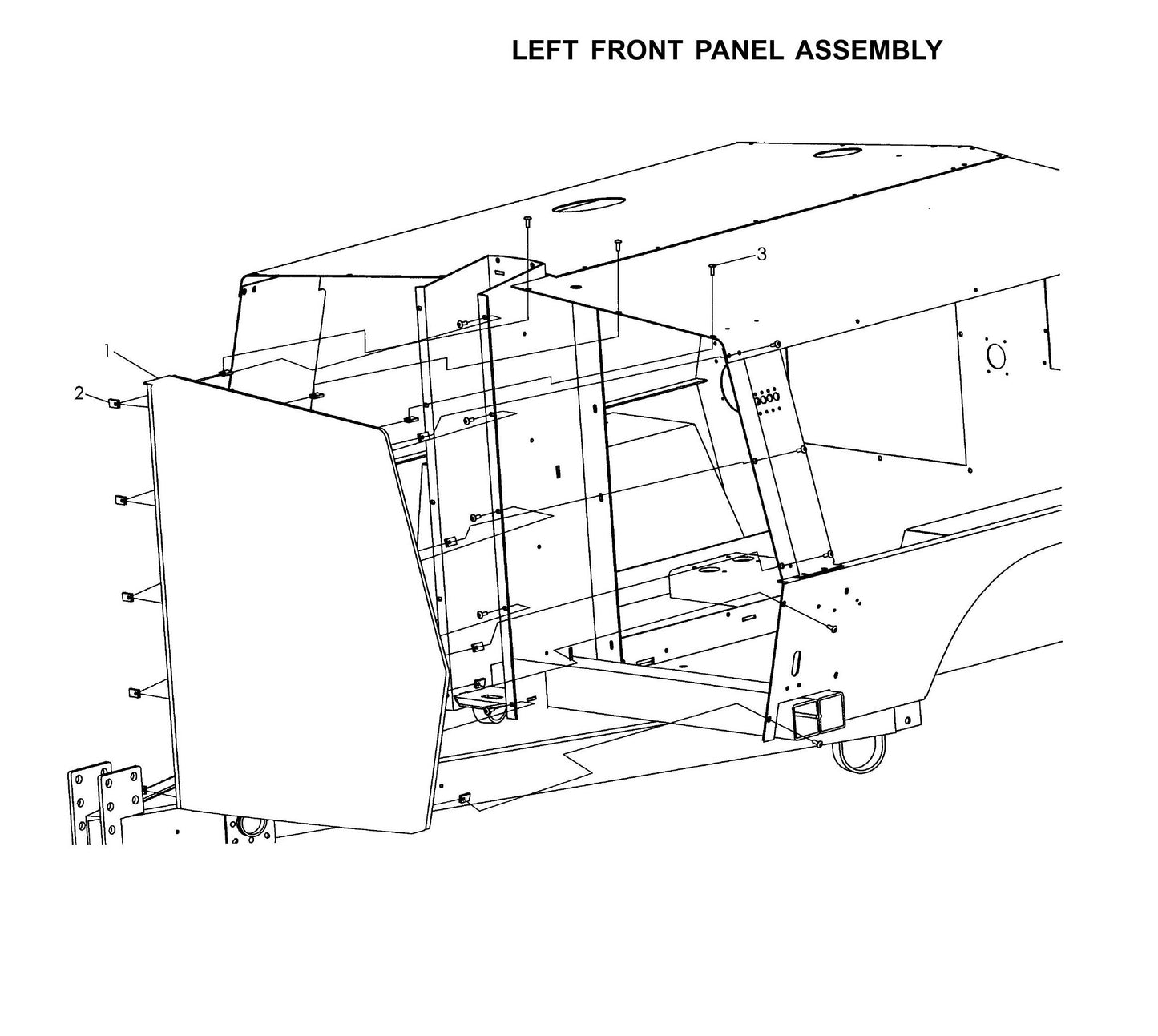 LEFT FRONT PANEL ASSEMBLY

3

1

2