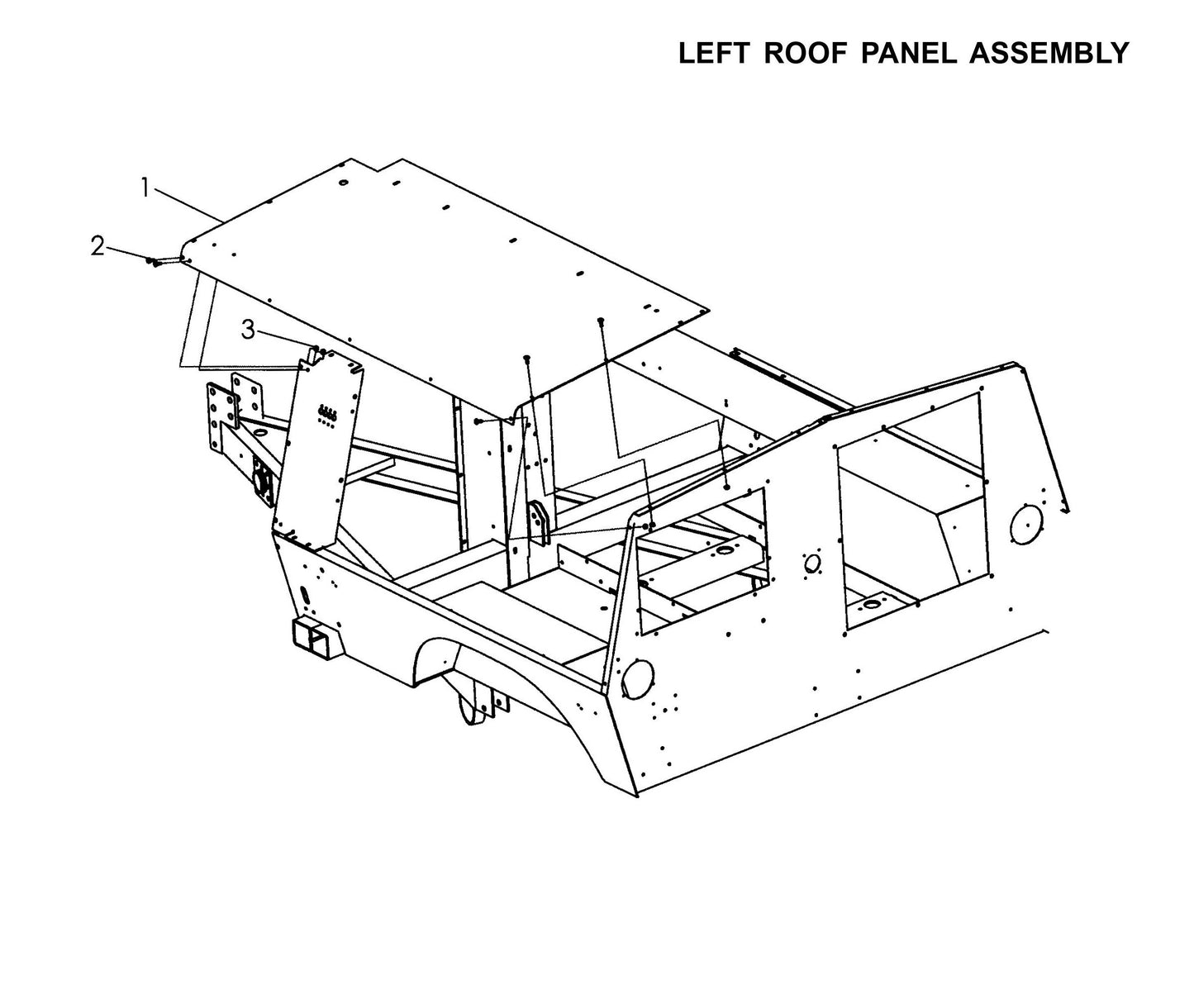 LEFT ROOF PANEL ASSEMBLY

1

2

3