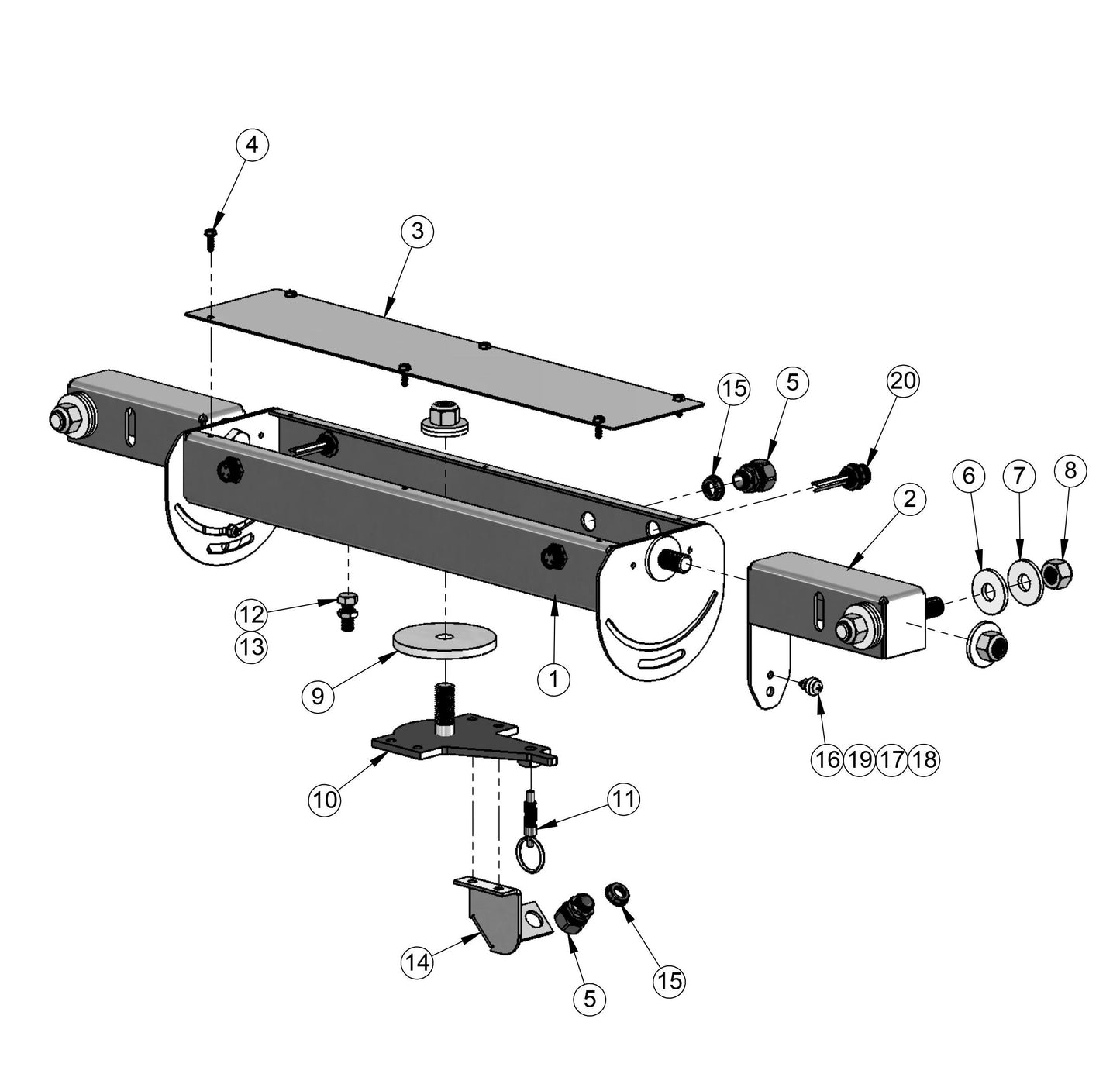 4
3
15
5
20
6
7
8
2
12
13
9
1
16 19 17 18
10
11
14
5
15