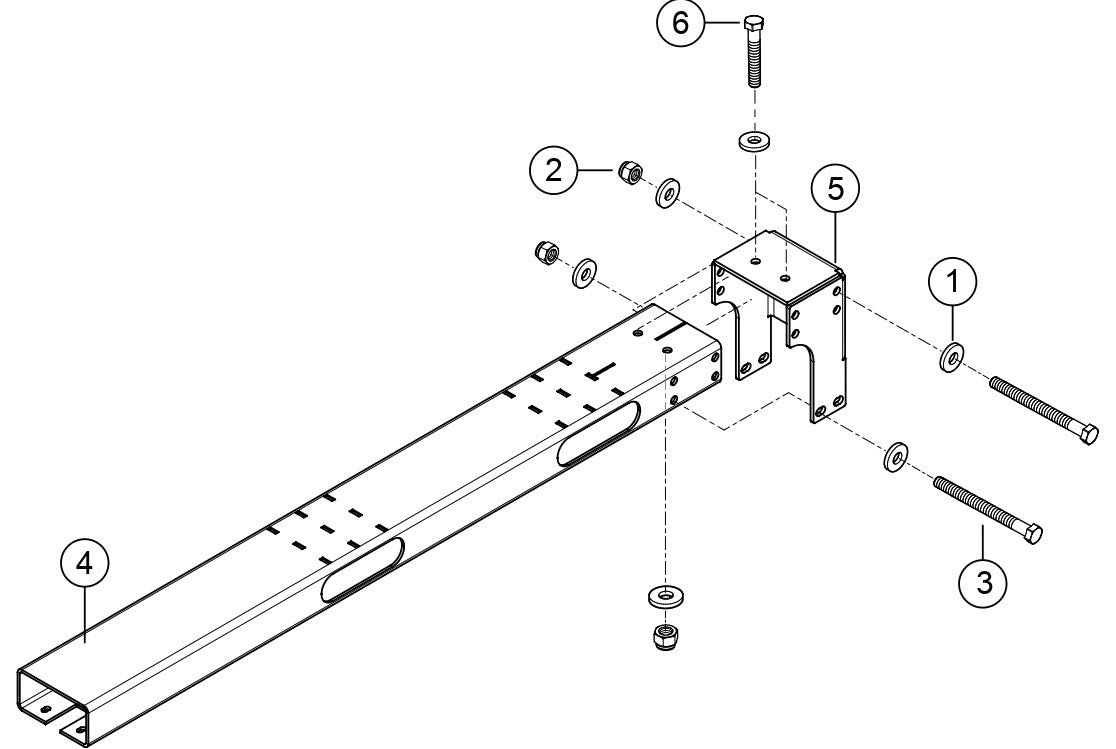 6
2
5
1
4
3