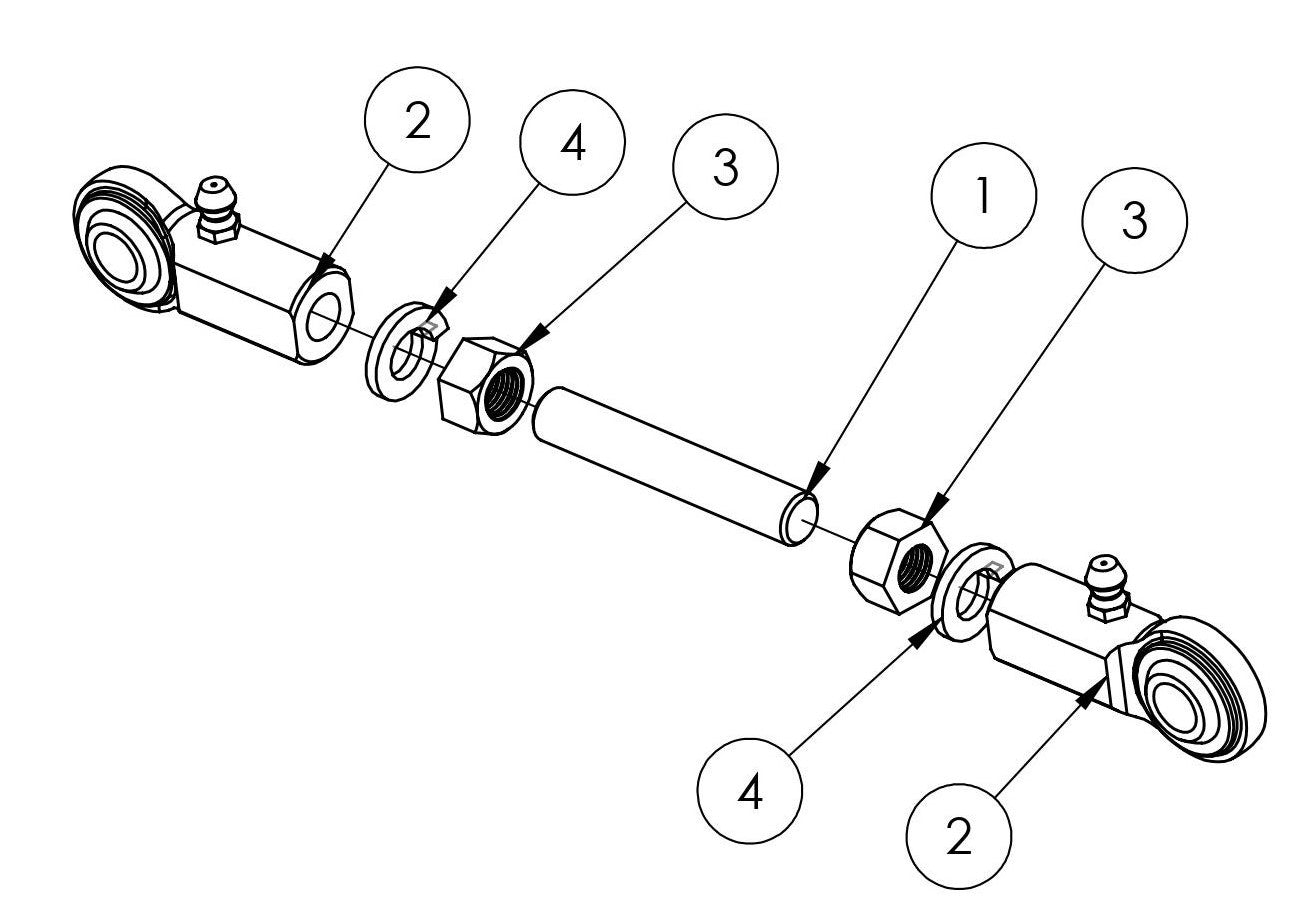 2
4
3
1
3
4
2