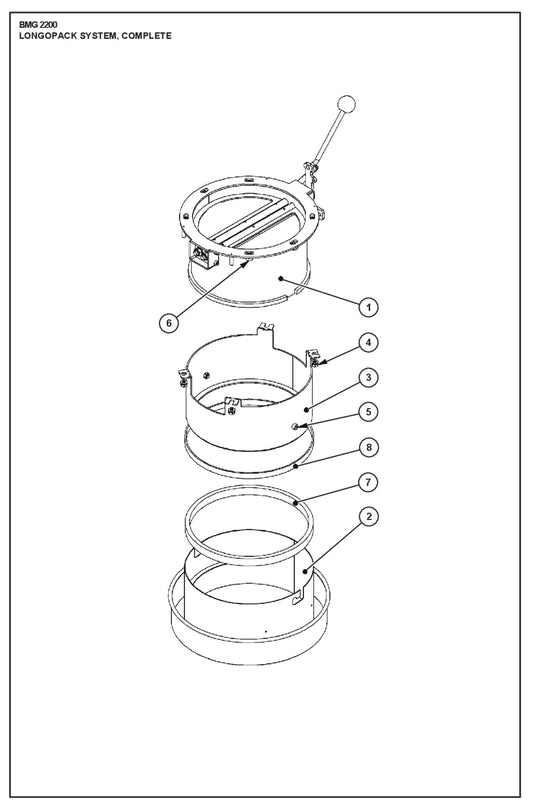 BMG 2200
LONGOPACK SYSTEM, COMPLETE

1
6
4
3
5
8
7
2