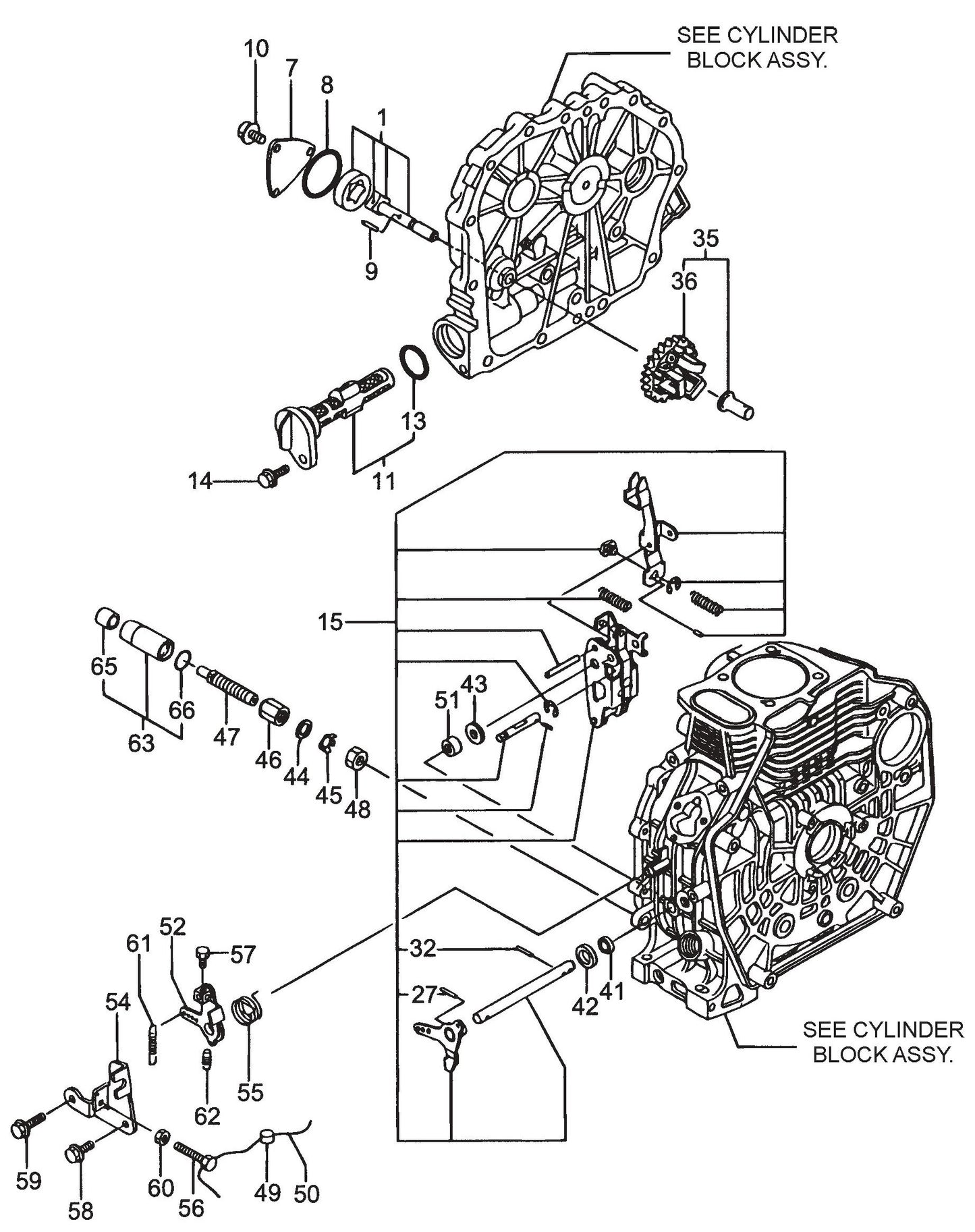 SEE CYLINDER BLOCK ASSY.

10
7
8
1
9
35
36
13
11
14
15
65
66
63
47
46
44
45
48
51
43
32
27
42
41
61
52
57
54
55
62
59
58
60
56
49
50

SEE CYLINDER BLOCK ASSY.