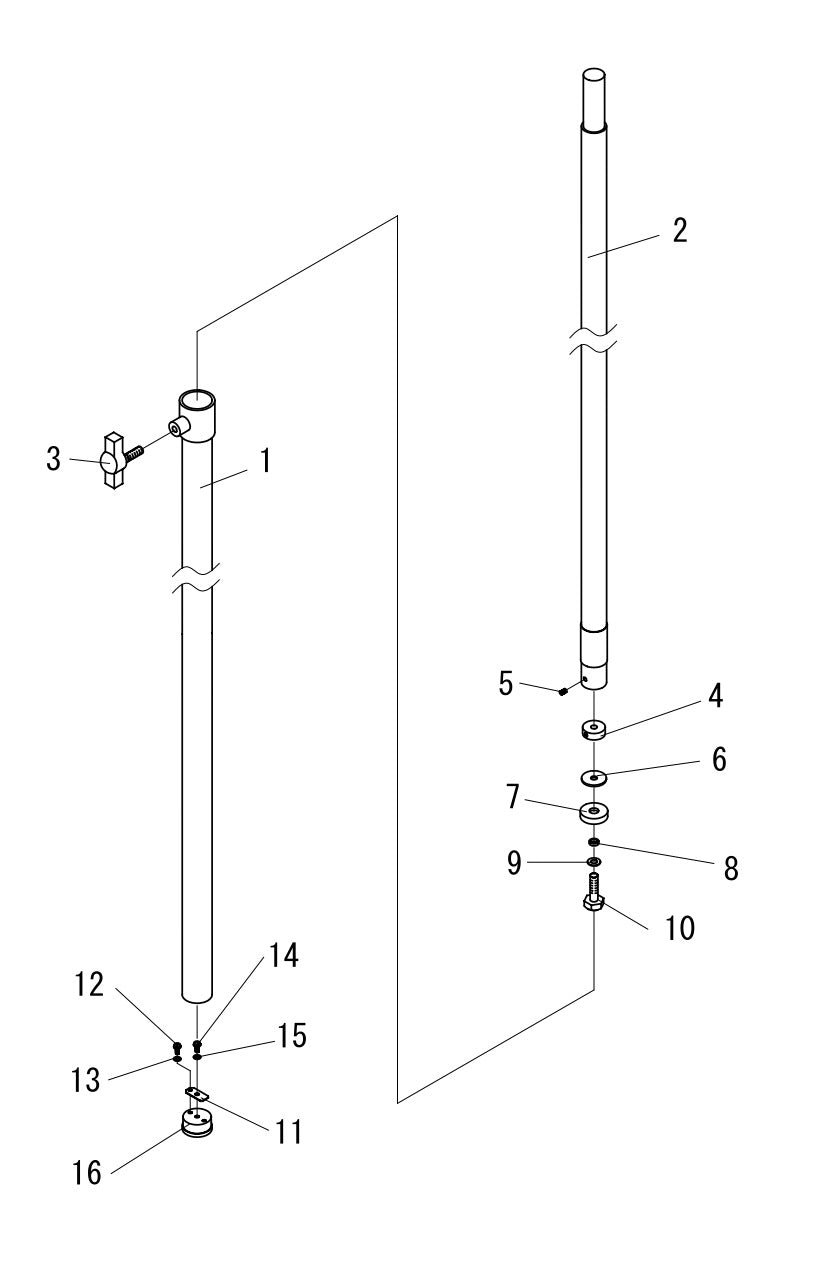 2
3
1
5
4
6
7
9
8
10
12
14
15
13
11
16