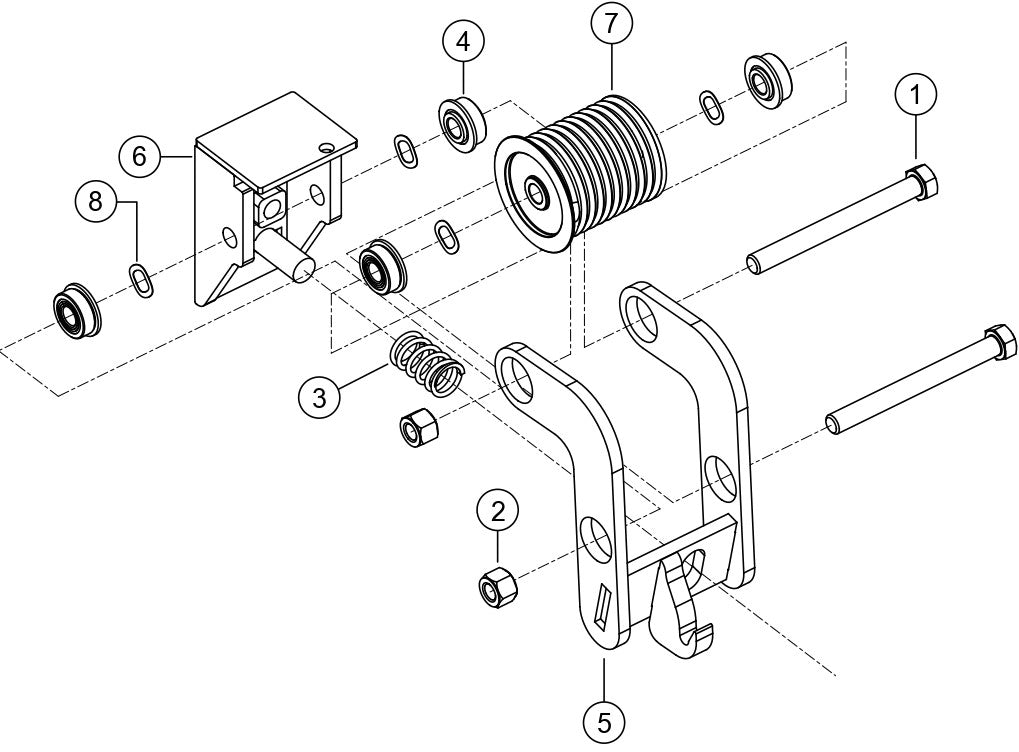 4
7
1
6
8
3
2
5