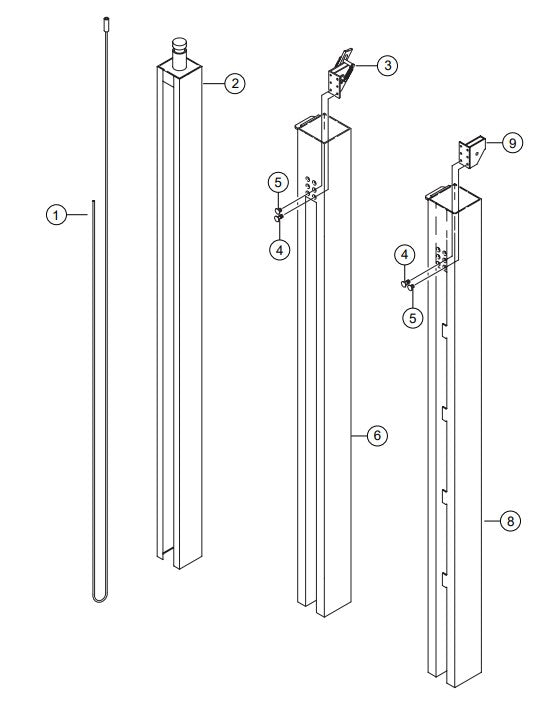 1
2
3
5
4
6
9
4
5
8