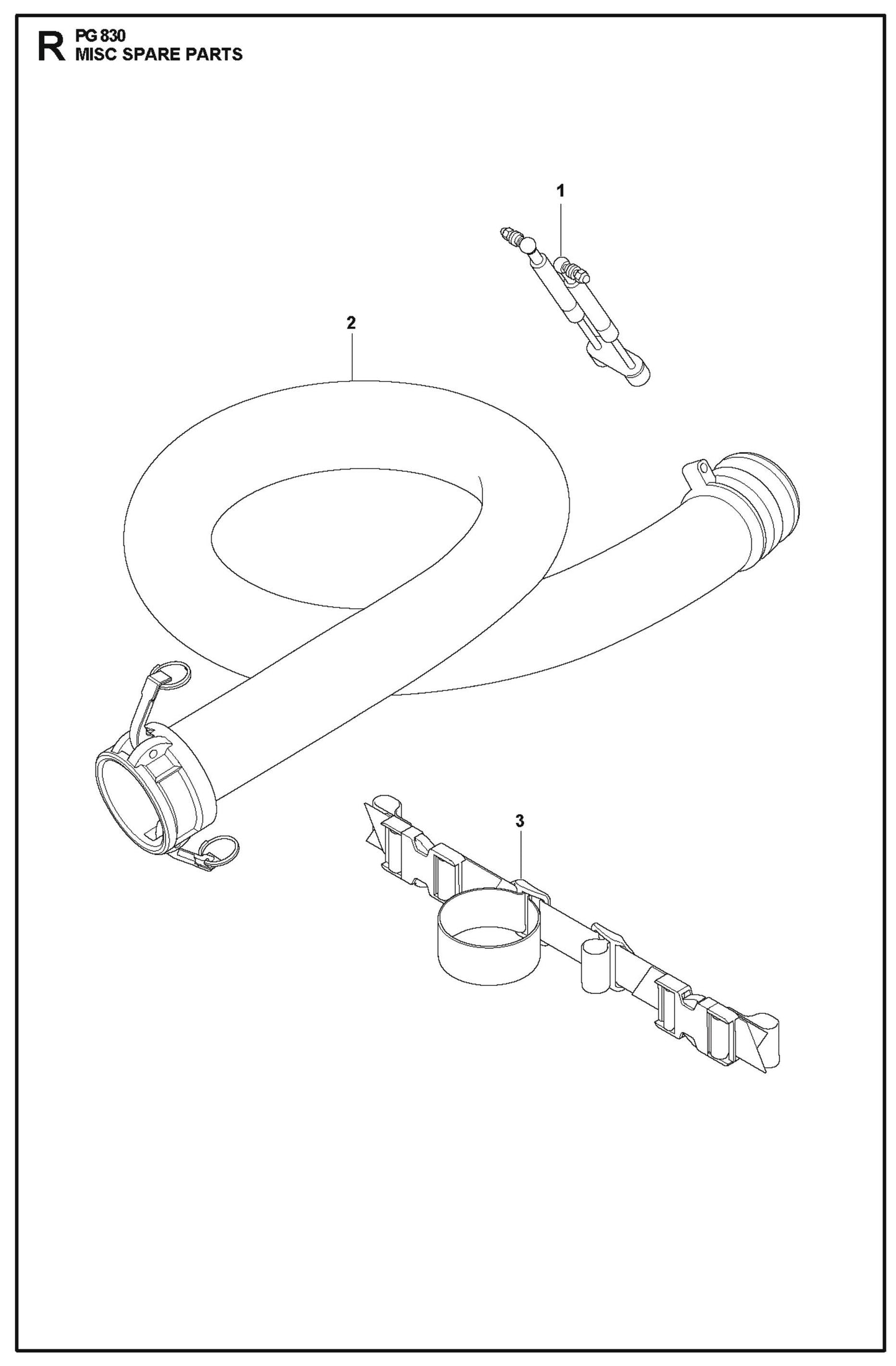 R PG 830
MISC SPARE PARTS

1

2

3