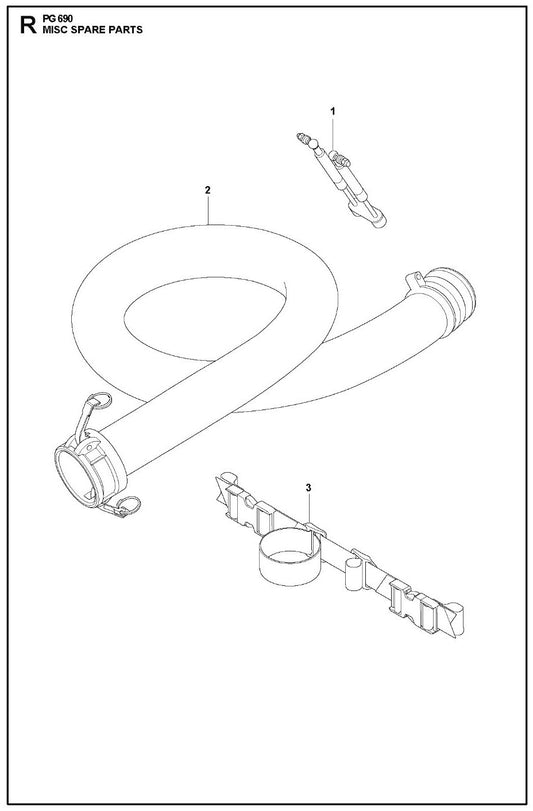 R PG 690
MISC SPARE PARTS

1

2

3