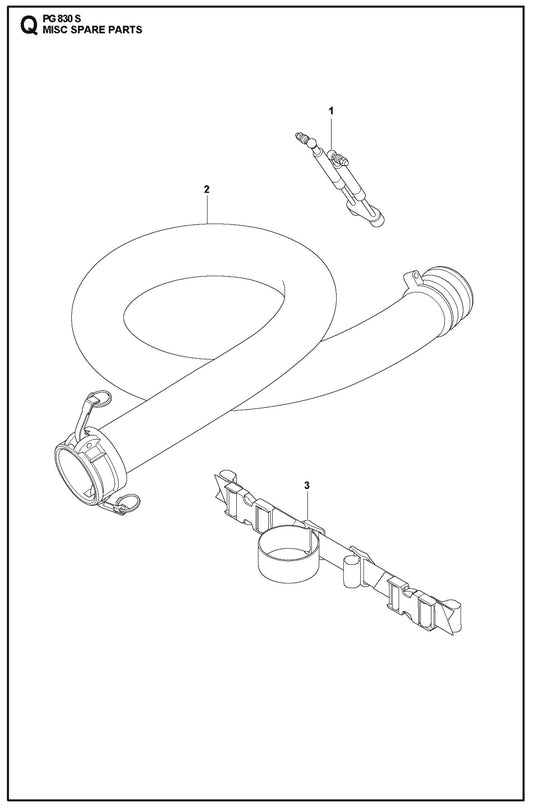 Q PG 830 S
MISC SPARE PARTS

1

2

3