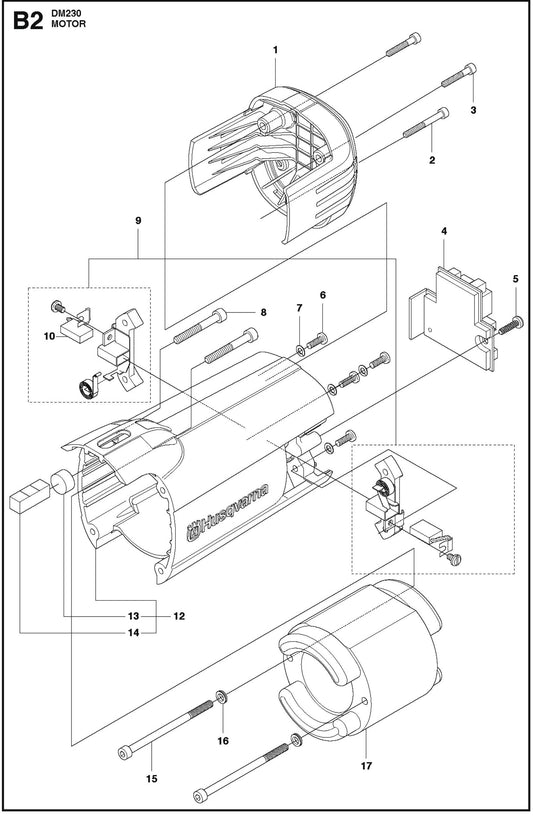 B2 DM230
MOTOR

1
3
2
9
4
5
8
7
6
10
Husqvarna
13
12
14
16
15
17