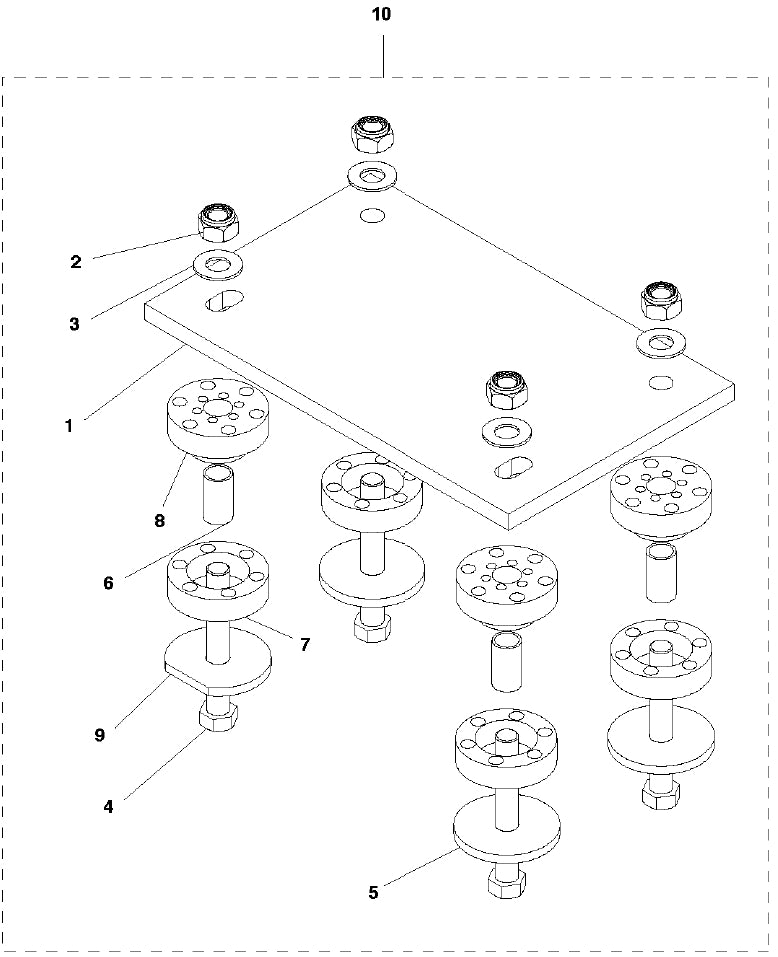 10
2
3
1
8
6
7
9
4
5