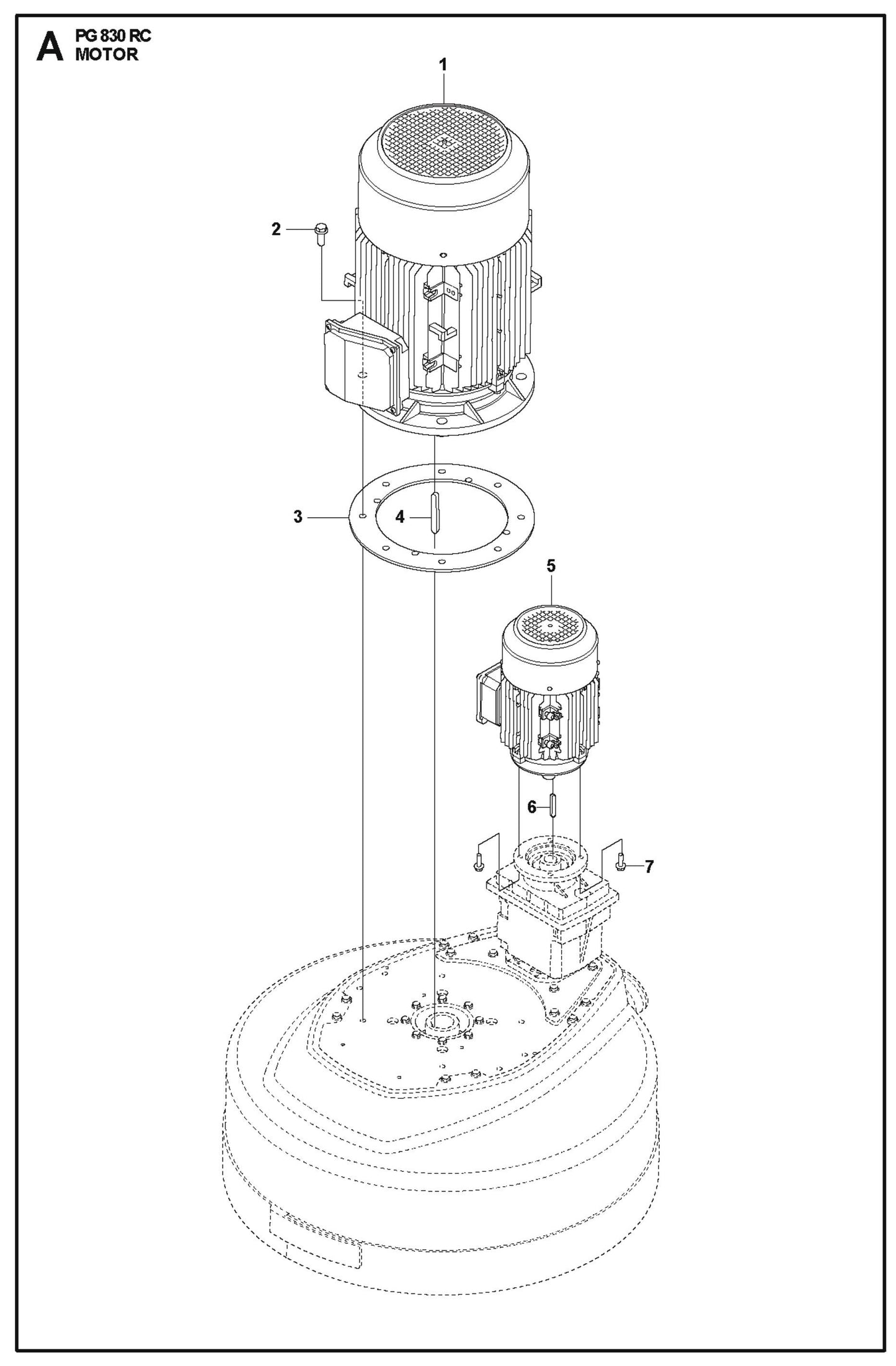 A PG 830 RC
MOTOR

1
2
3
4
5
6
7