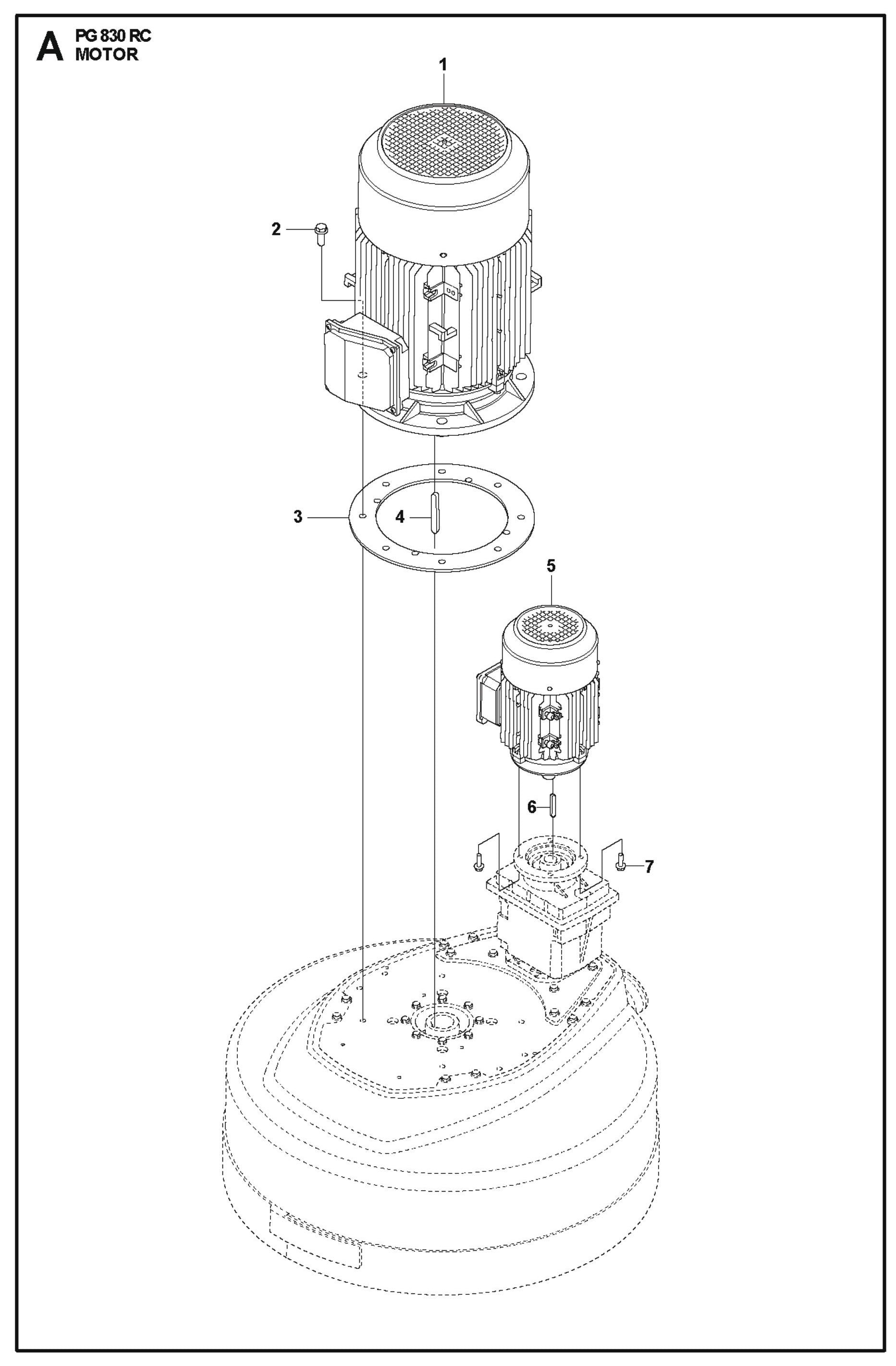 A PG 830 RC
MOTOR

1
2
3
4
5
6
7