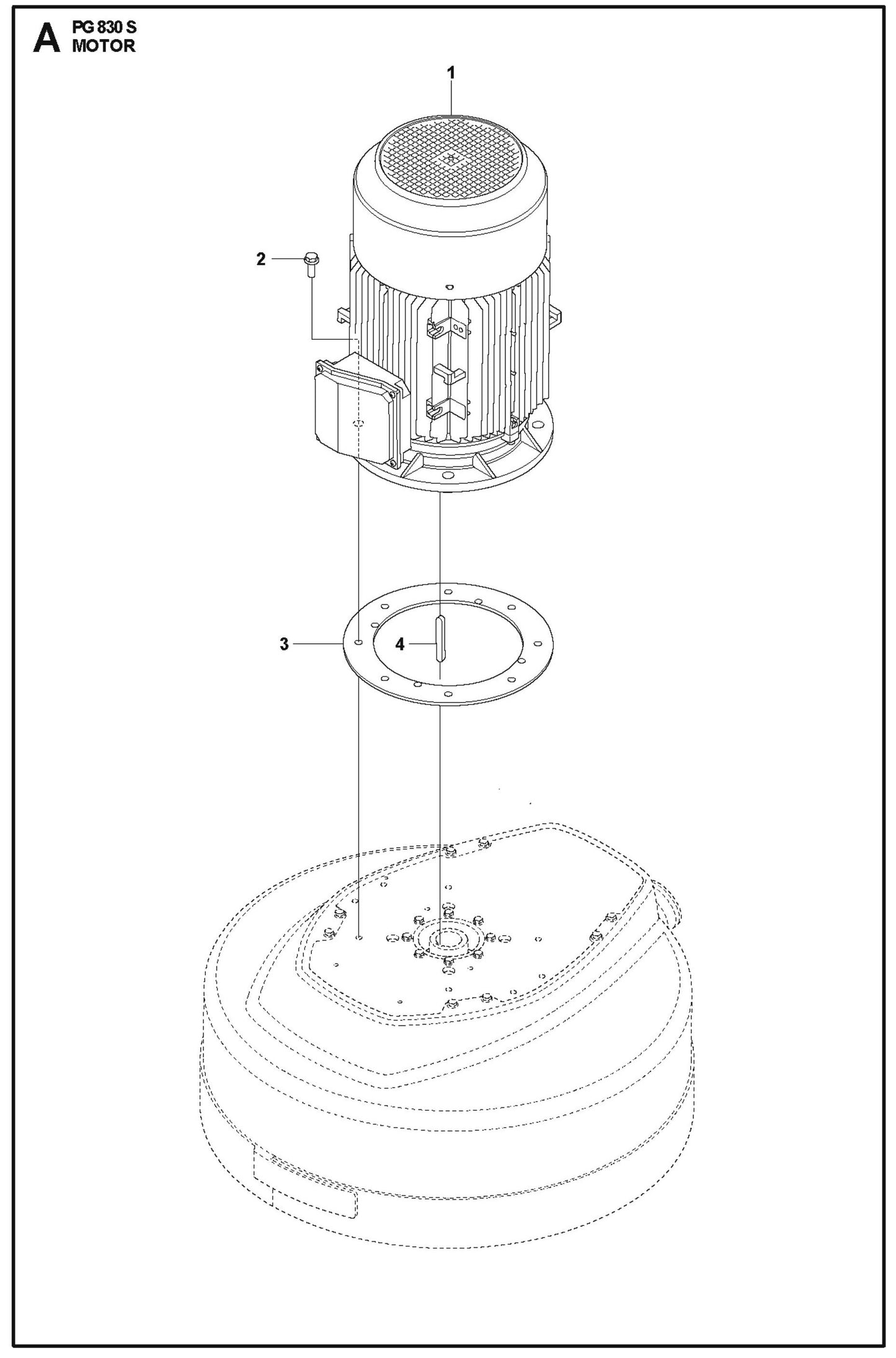 A PG 830 S
MOTOR

1

2

3

4