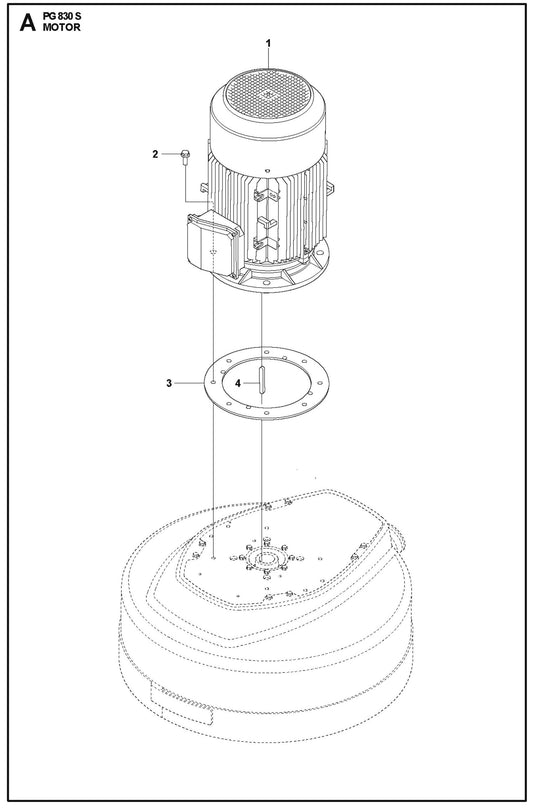 A PG 830 S
MOTOR

1

2

3

4