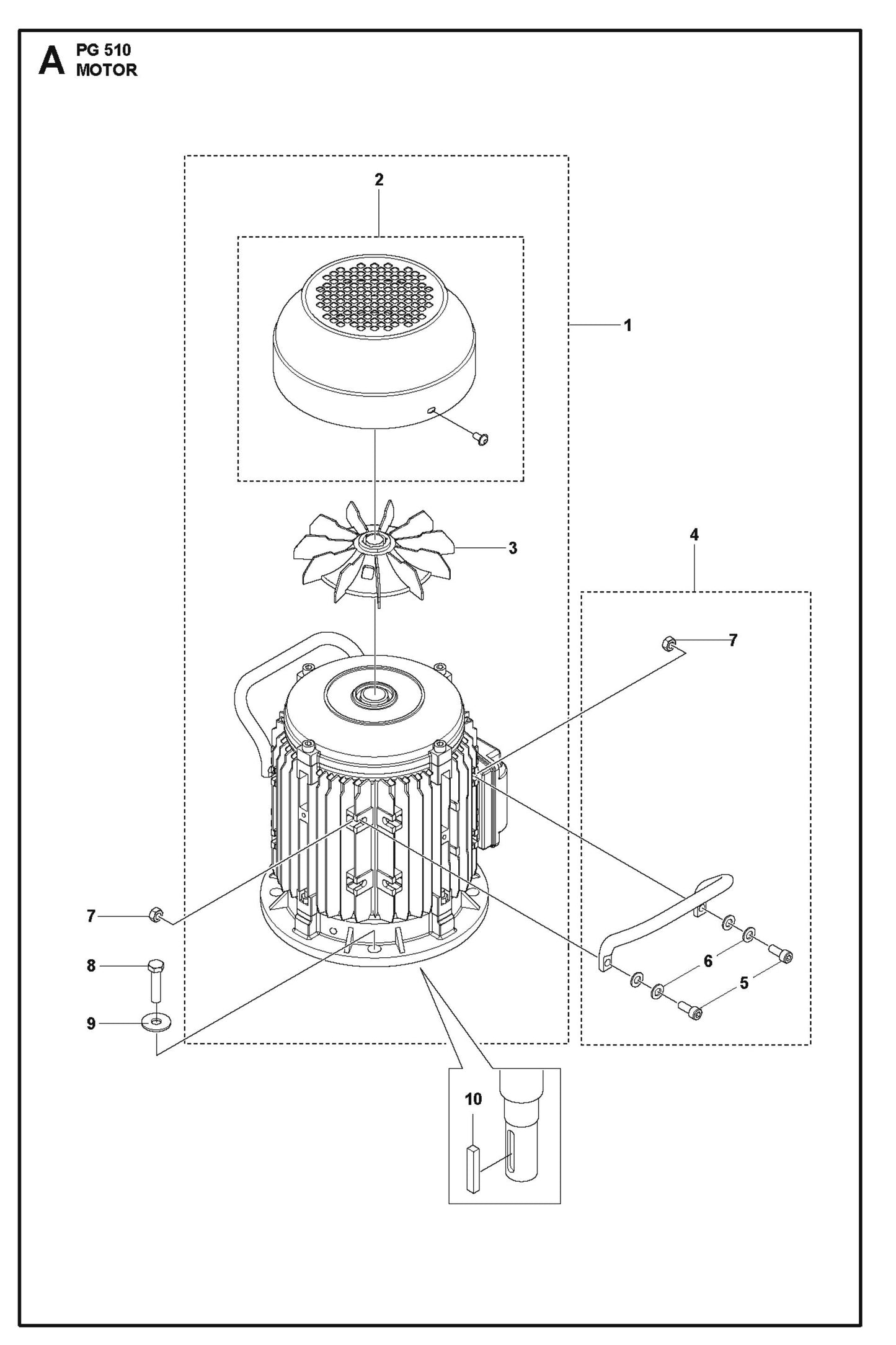 A PG 510
MOTOR

2

1

3

4

7

7

8

9

6

5

10