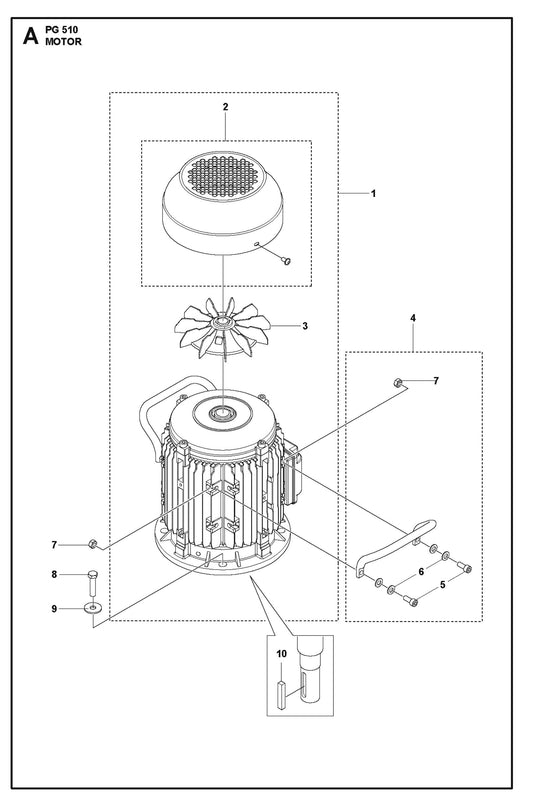 A PG 510
MOTOR

2
1
3
4
7
7
8
9
6
5
10