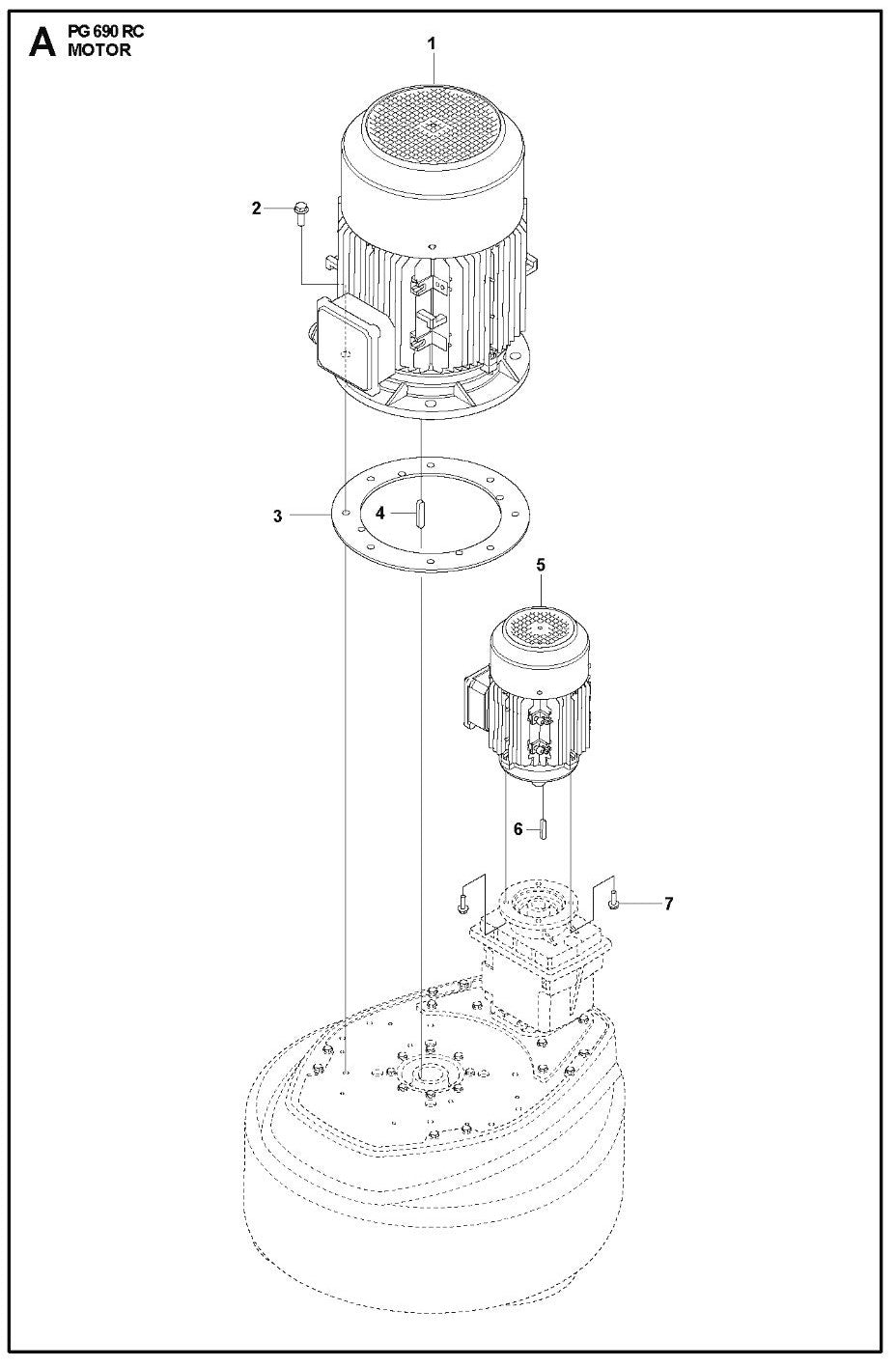 A PG 690 RC
MOTOR

1
2
3
4
5
6
7