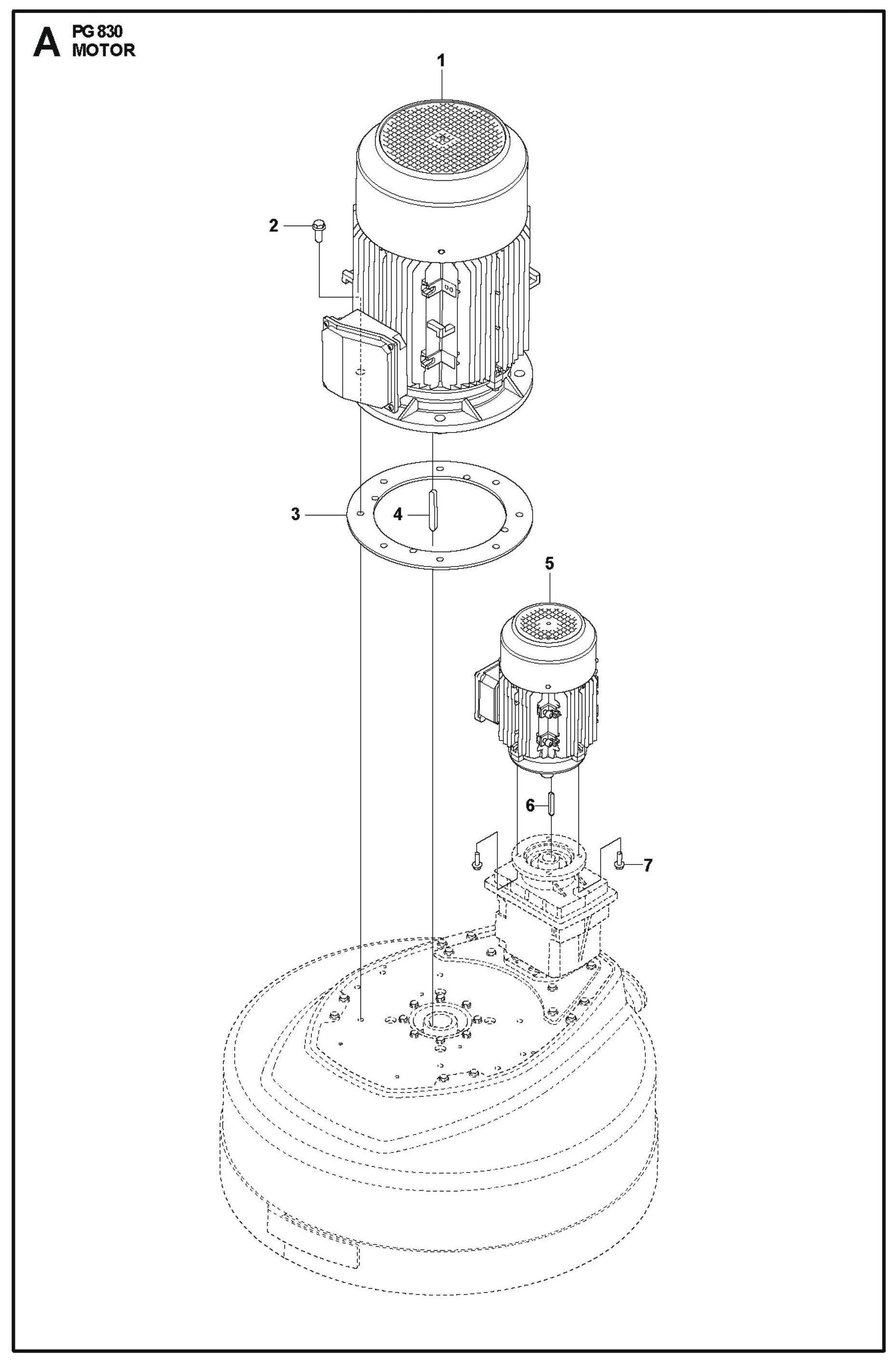 A PG 830
MOTOR

1
2
3
4
5
6
7