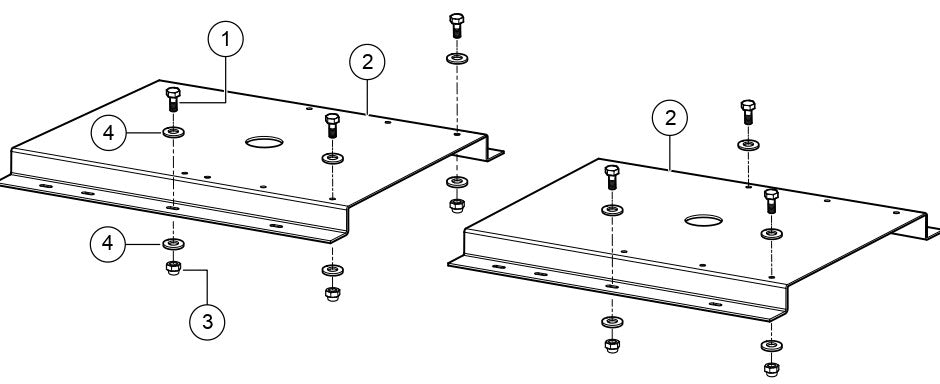 1
2
4
4
3
2