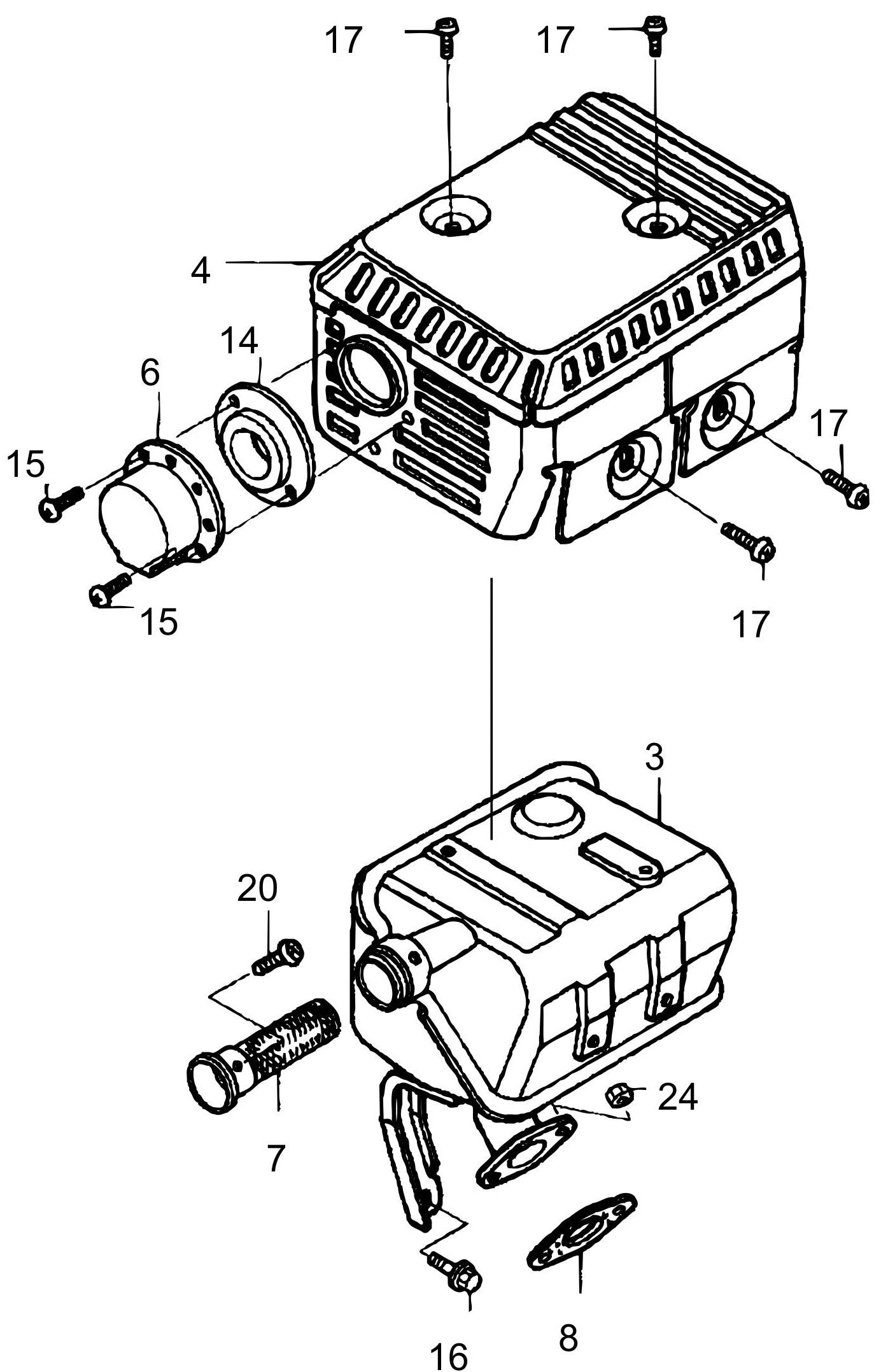 17
17
4
14
6
15
17
15
17
3
20
24
7
16
8