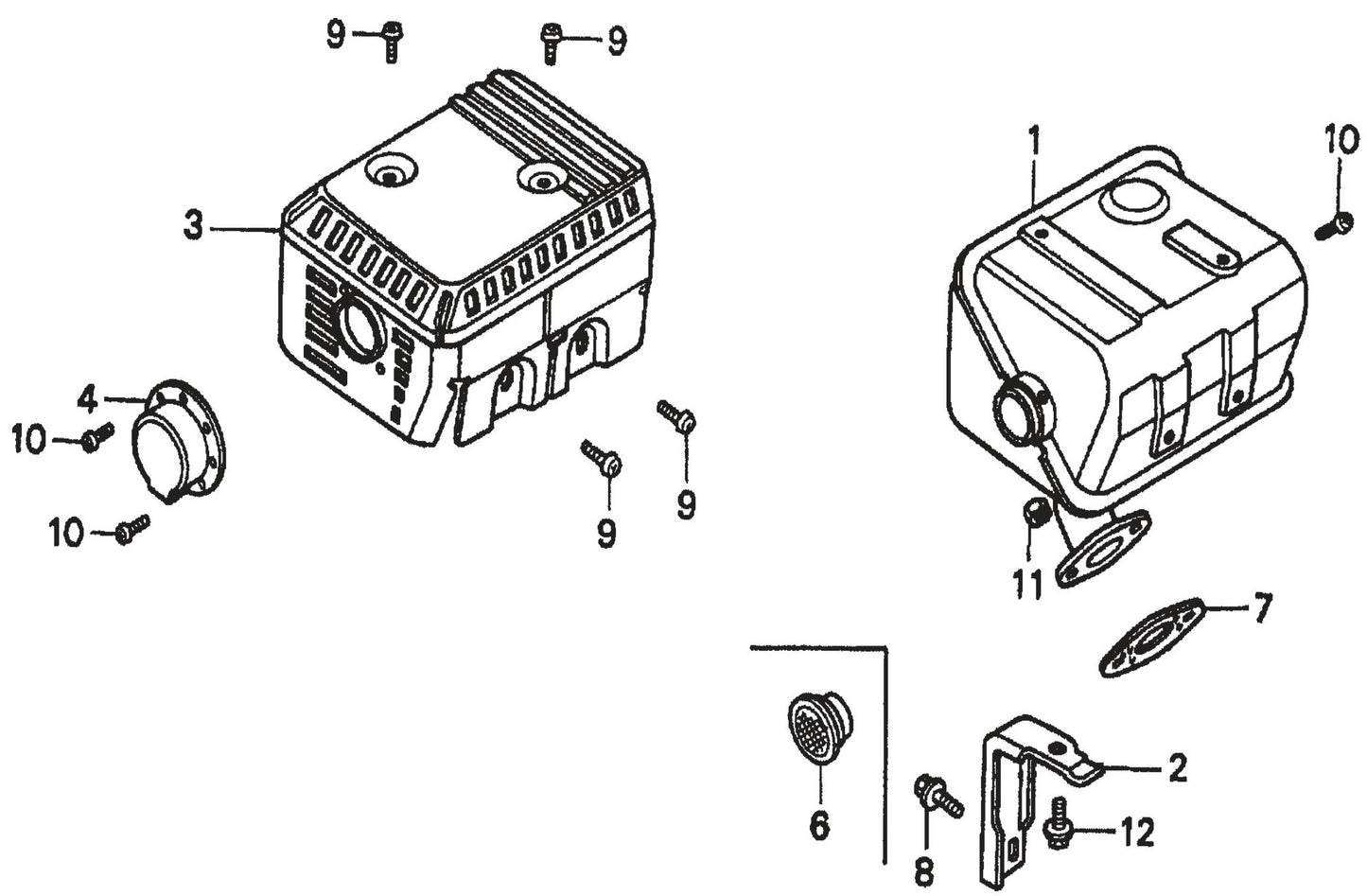 9
9
1
10
3
4
10
10
9
9
11
7
6
2
8
12