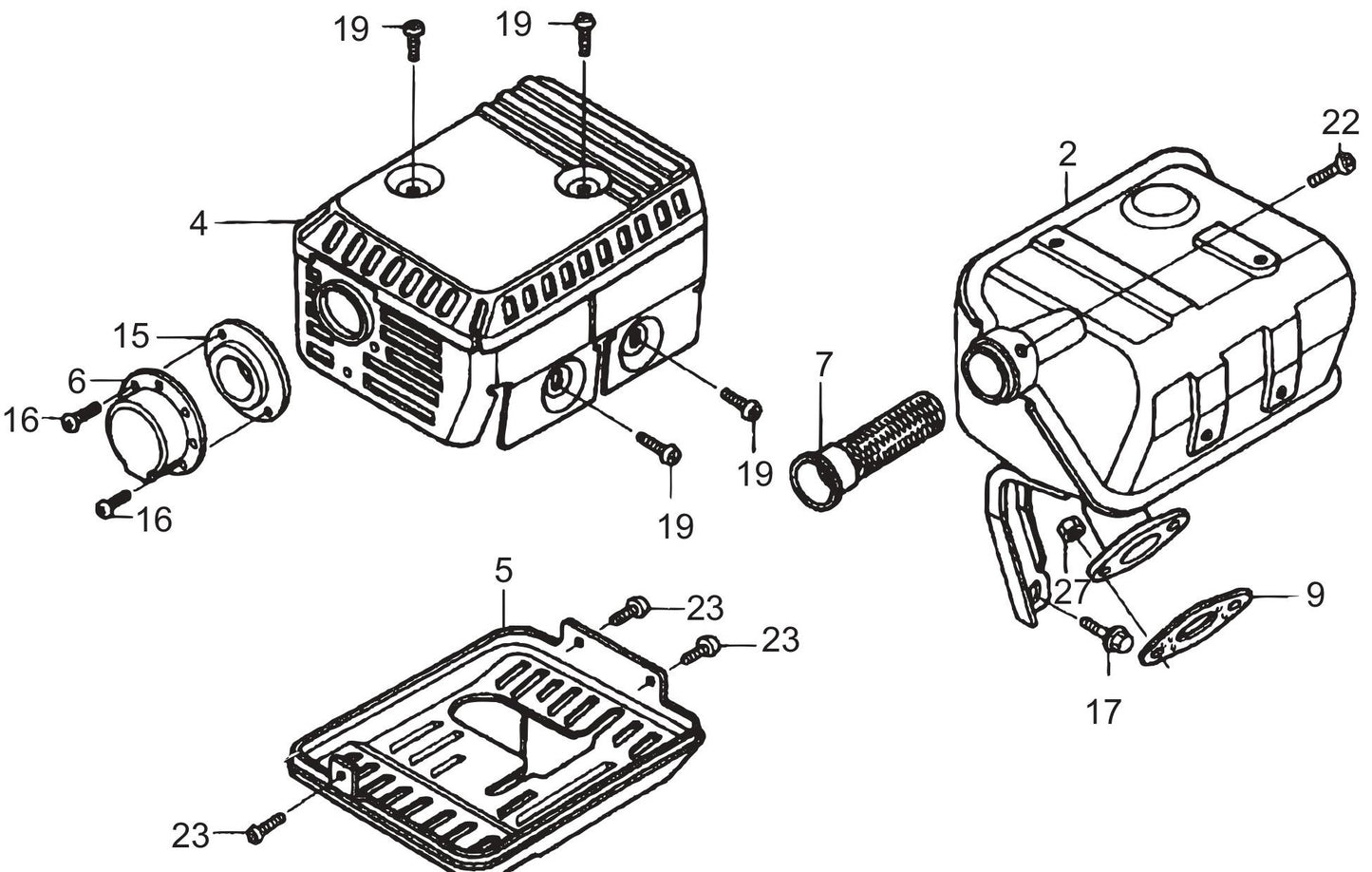 19
19
22
2
4
15
6
16
16
7
19
19
5
23
23
27
9
17
23