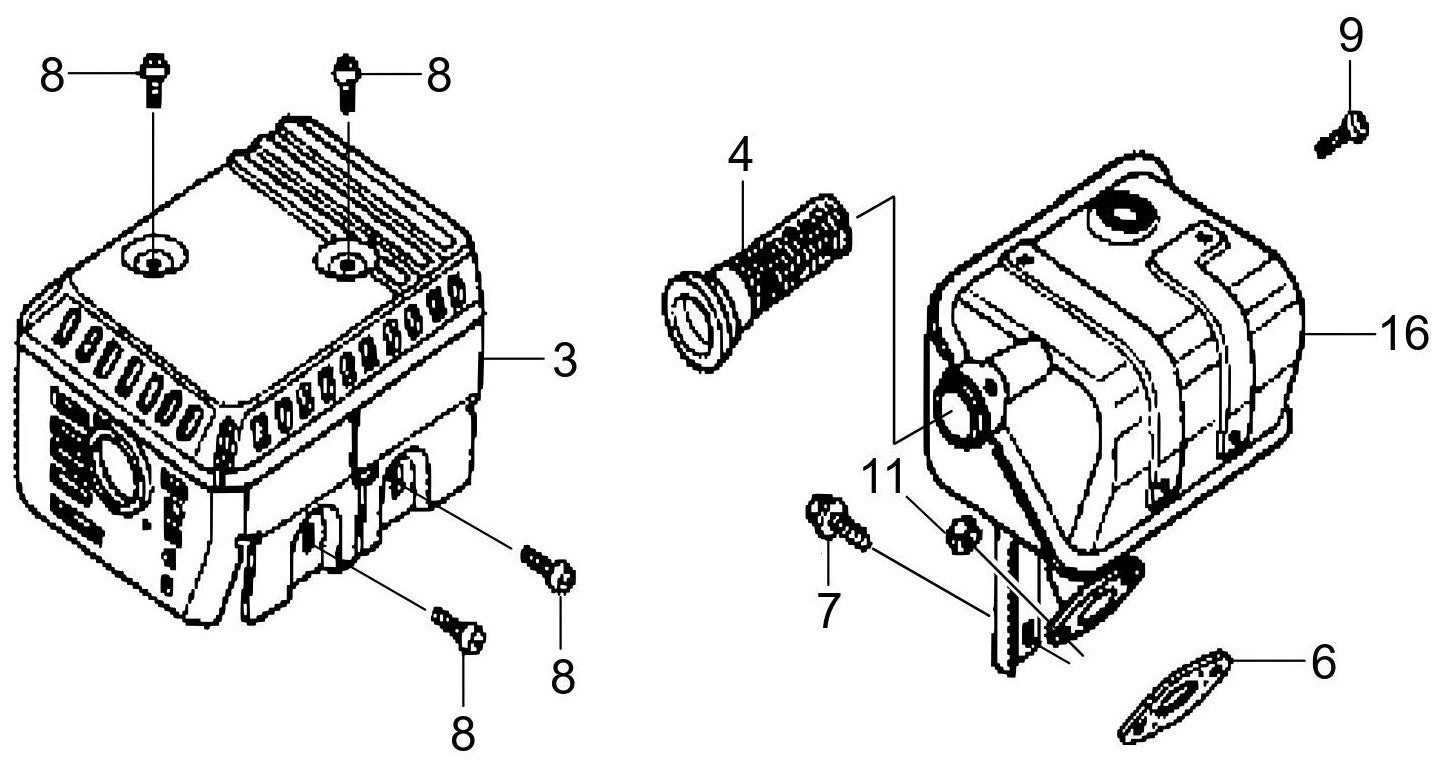 8
8
9
4
3
16
11
7
8
8
6