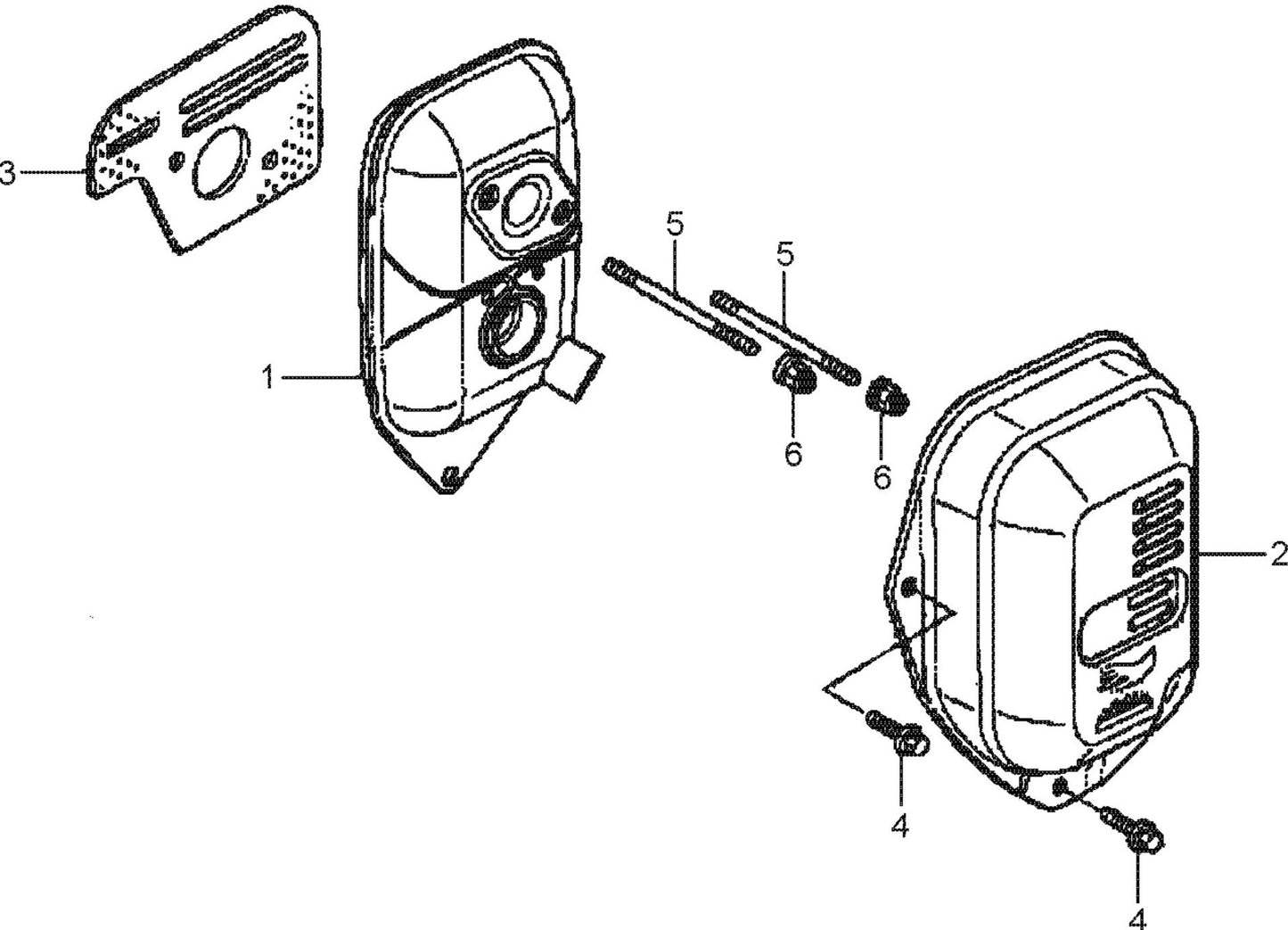 3
1
5
5
6
6
2
4
4