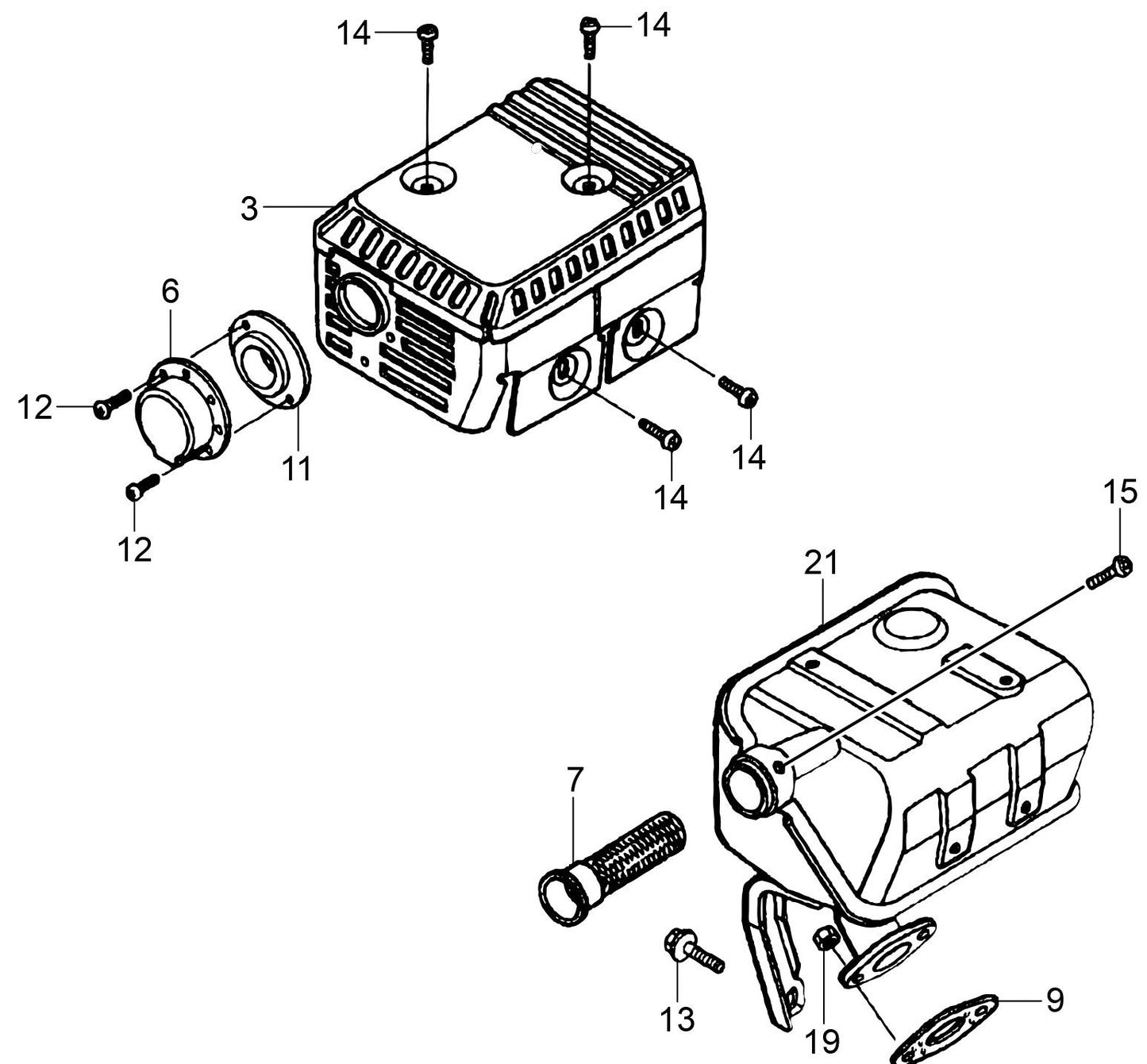 14
14
3
6
12
11
12
14
14
15
21
7
13
19
9