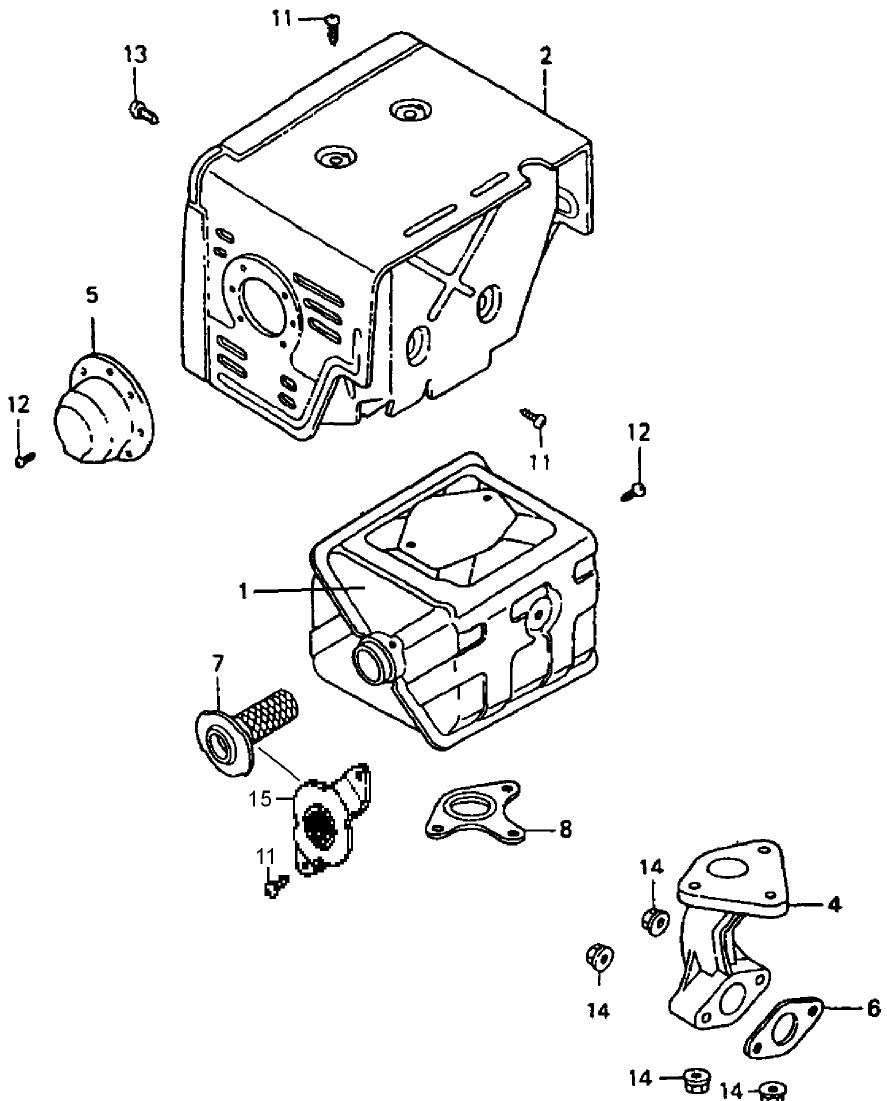 11
13
2
5
12
11
12
1
7
15
8
11
14
4
14
6
14
14