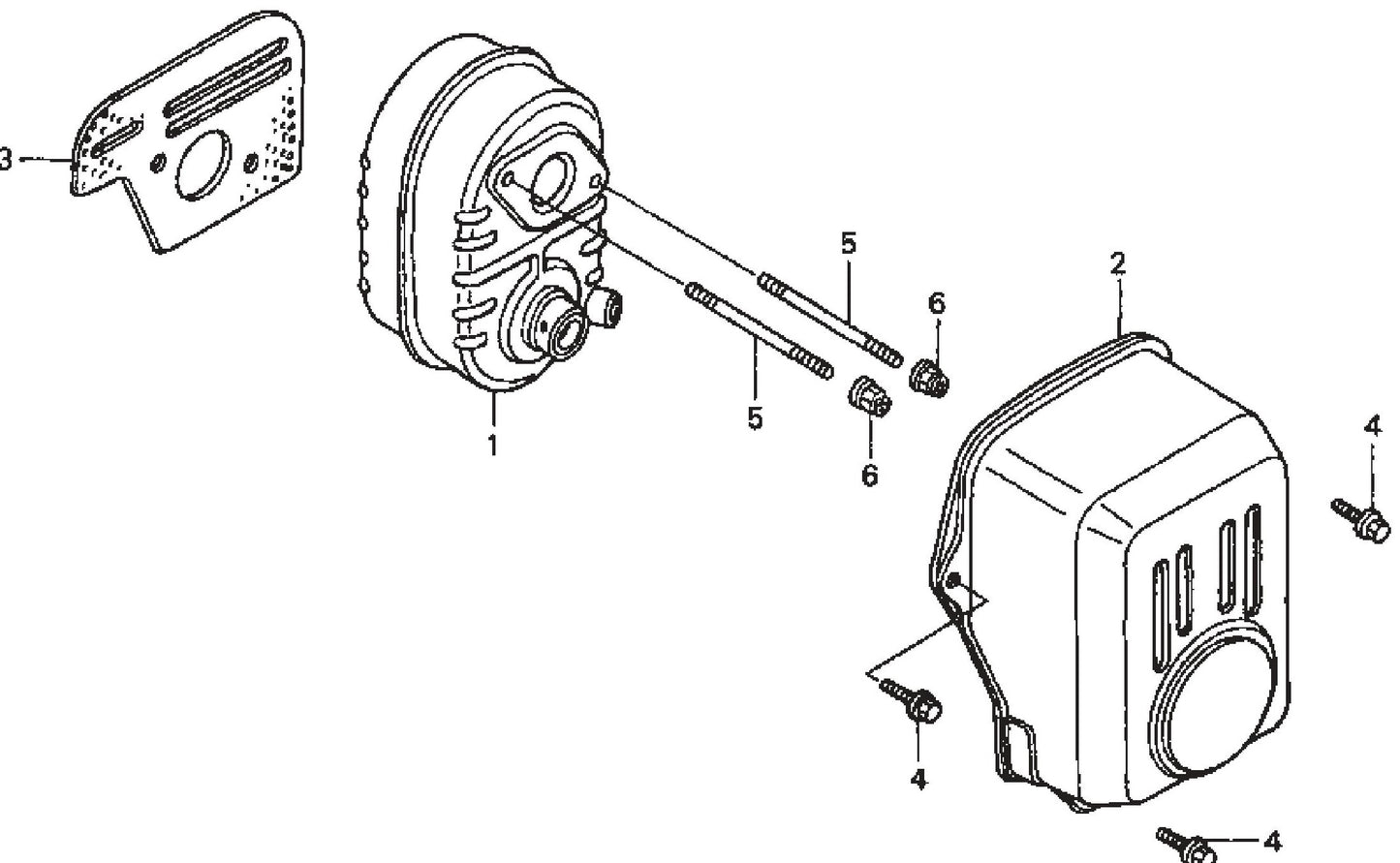 3
5
2
6
5
1
6
4
4
4