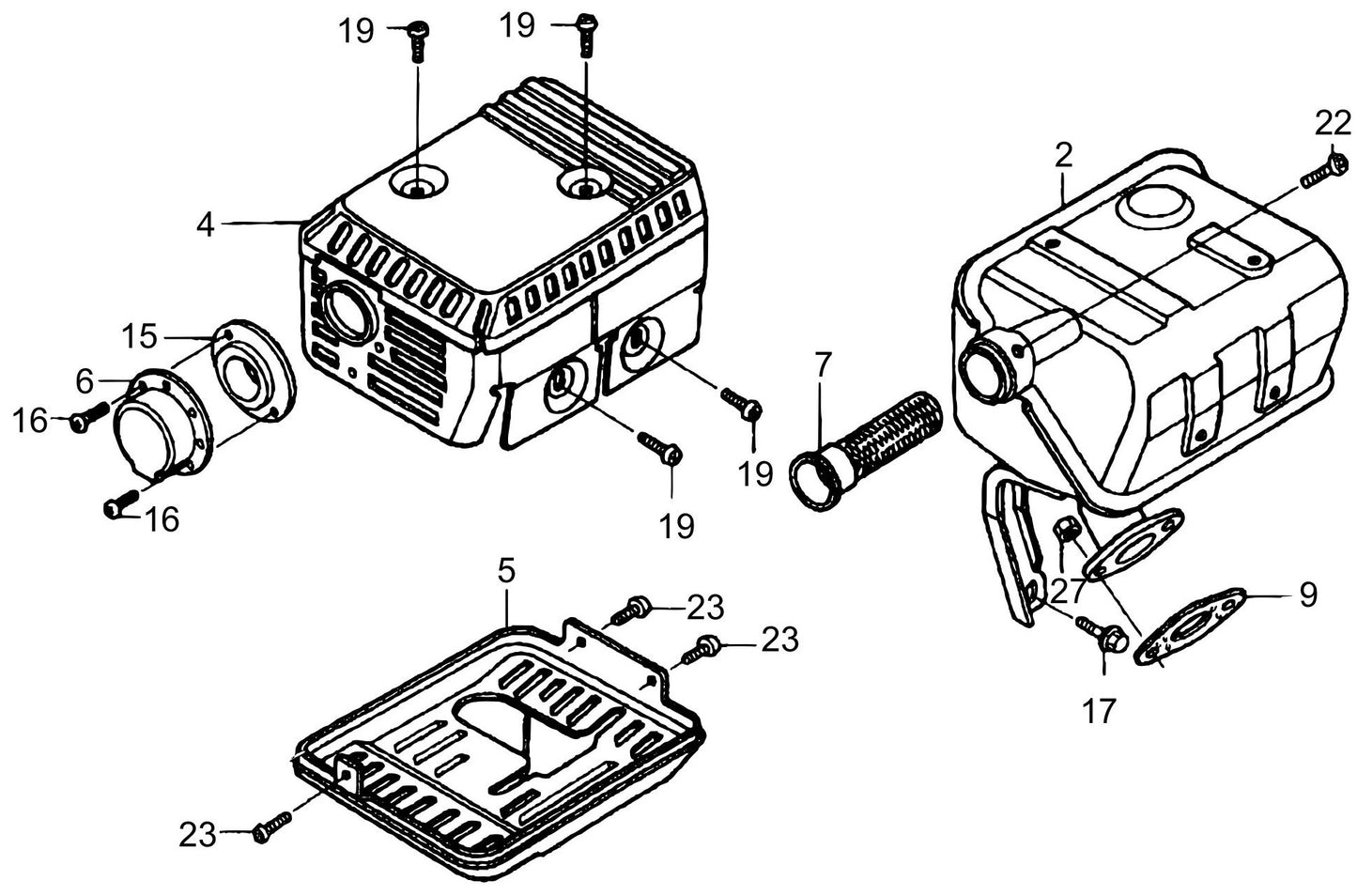 19
19
22
2
4
15
6
16
16
7
19
19
5
23
23
27
9
17
23