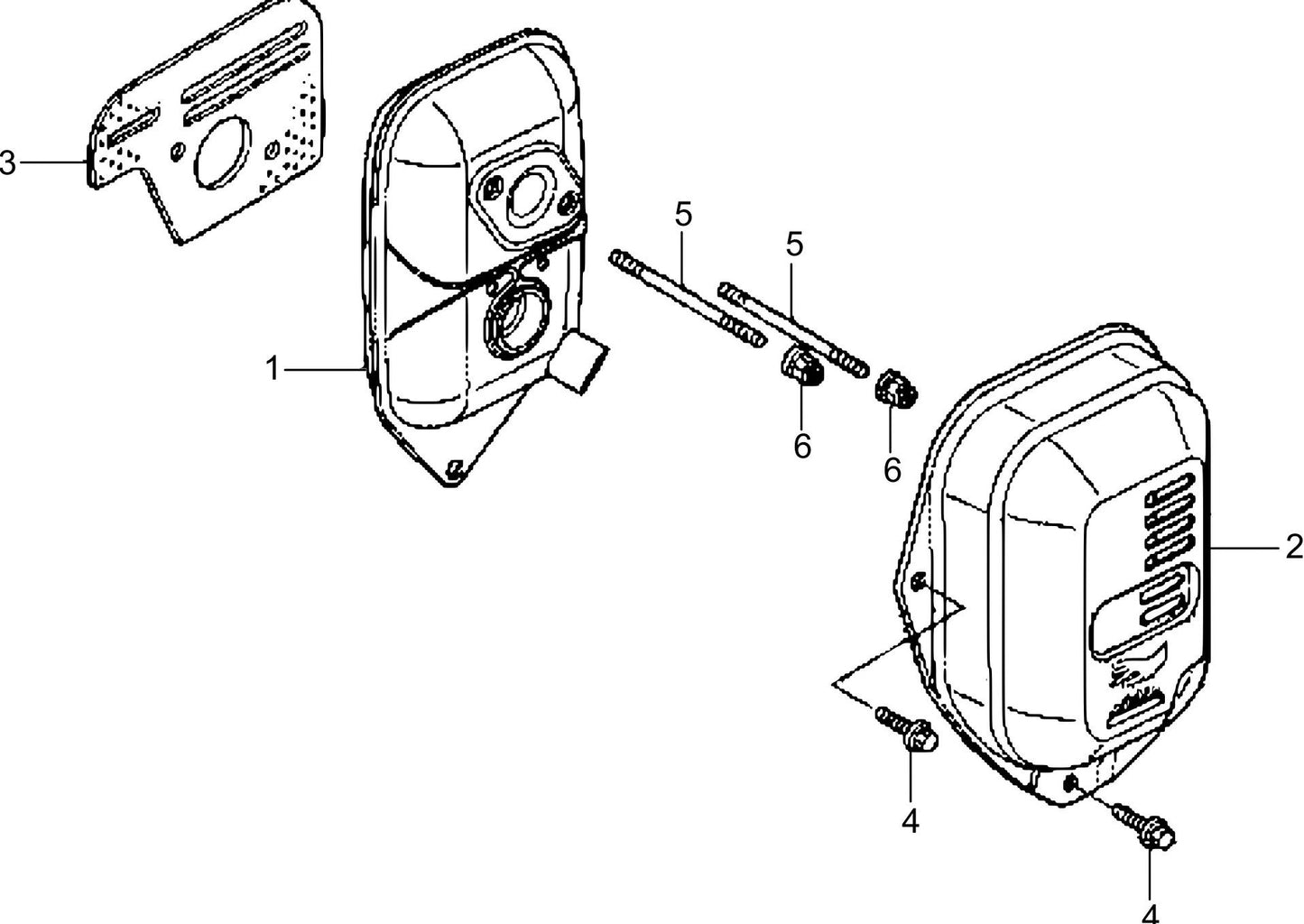 3
1
5
5
6
6
2
4
4