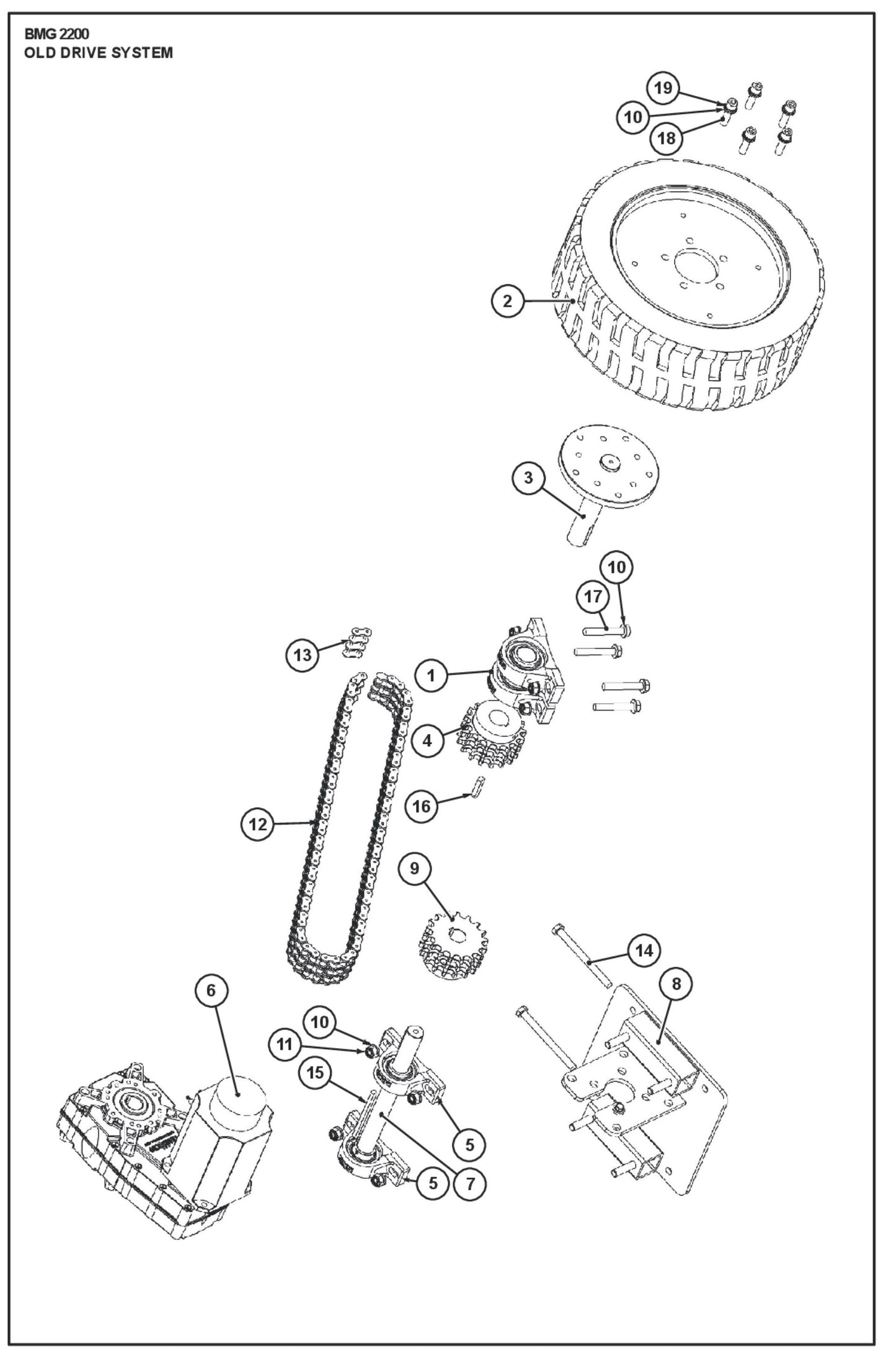 BMG 2200
OLD DRIVE SYSTEM

19
10
18
2
3
10
17
13
1
4
16
12
9
14
8
6
10
11
15
5
5
7