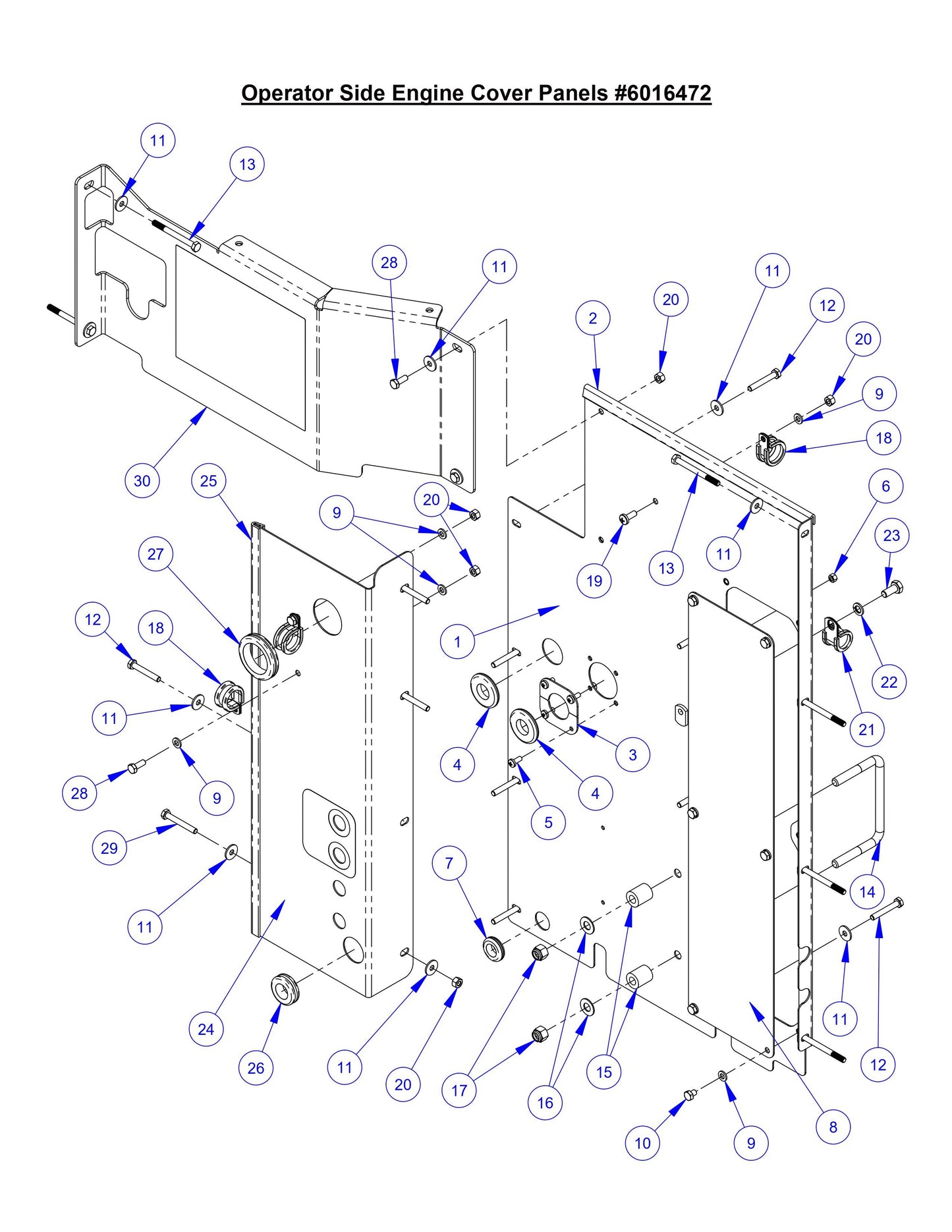 Operator Side Engine Cover Panels #6016472

11
13
28
11
11
20
2
12
20
9
18
30
25
9
20
6
23
27
19
13
11
12
18
1
22
11
4
3
21
28
9
4
5
29
7
14
11
24
26
11
20
17
16
15
11
12
10
9
8