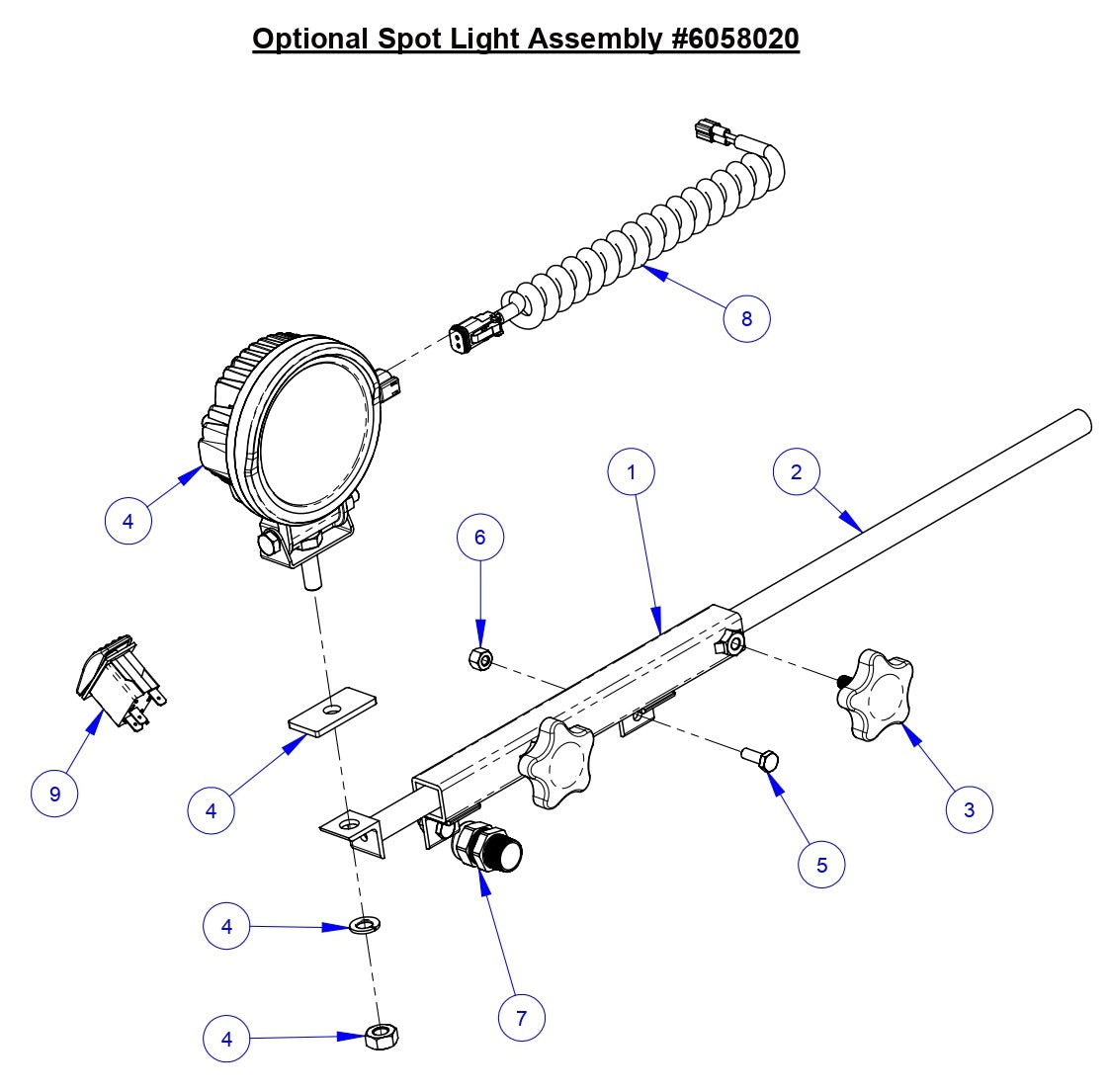 Optional Spot Light Assembly #6058020

8

4

1

2

6

9

4

3

5

4

7

4