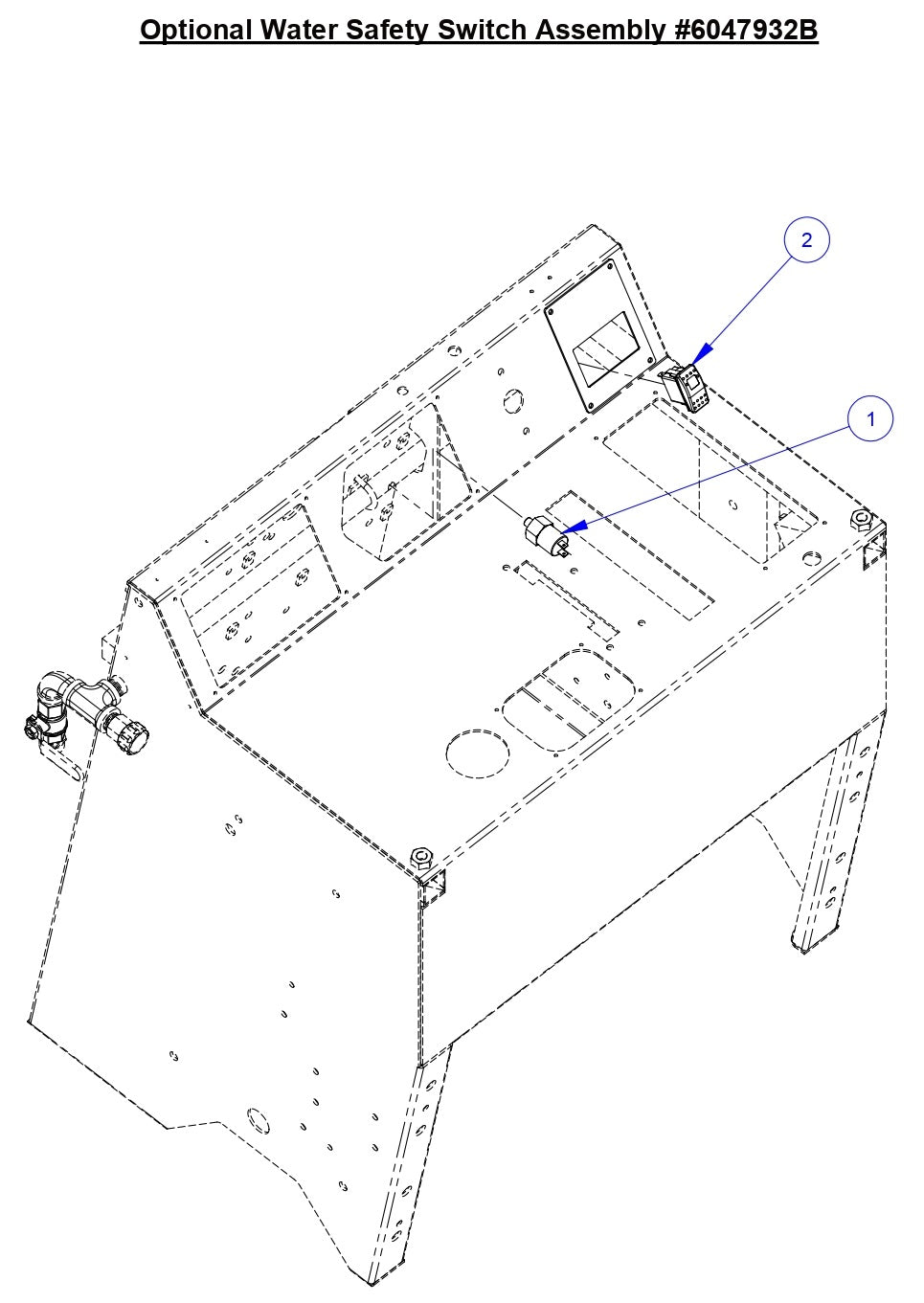 Optional Water Safety Switch Assembly #6047932B

2

1