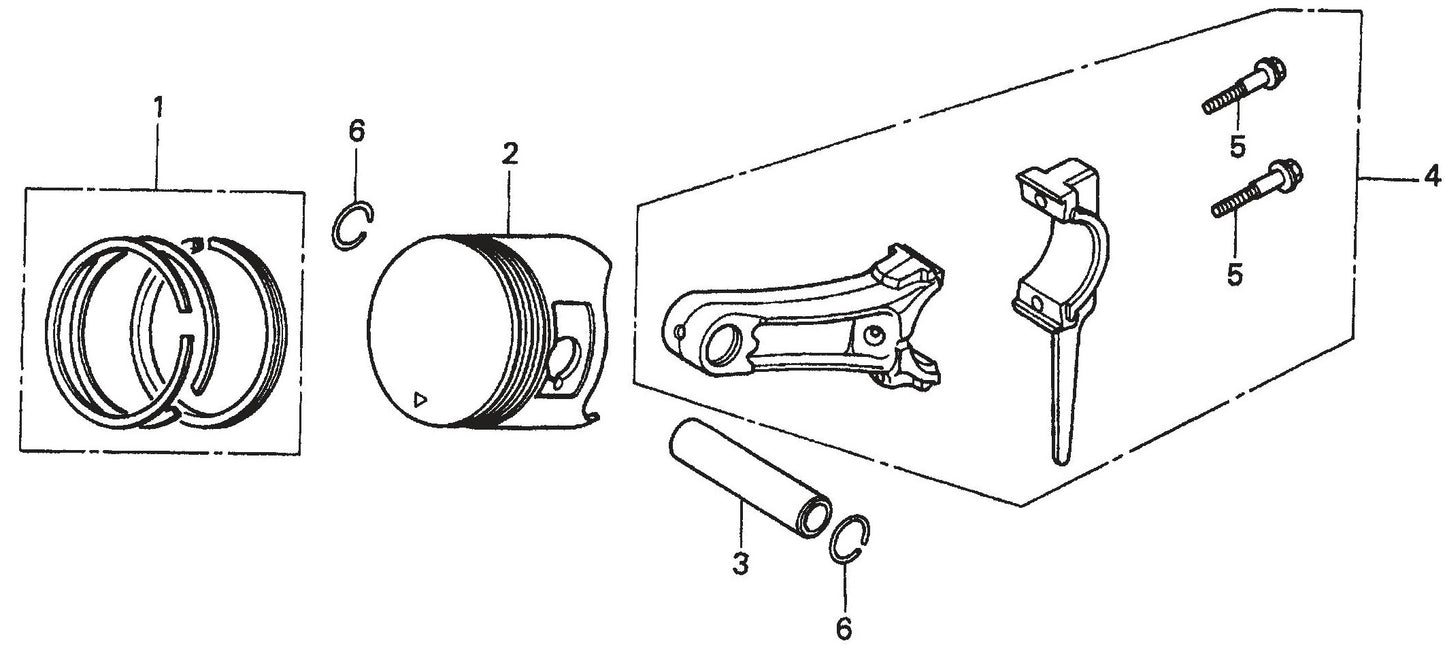 1
6
2
5
4
5
3
6