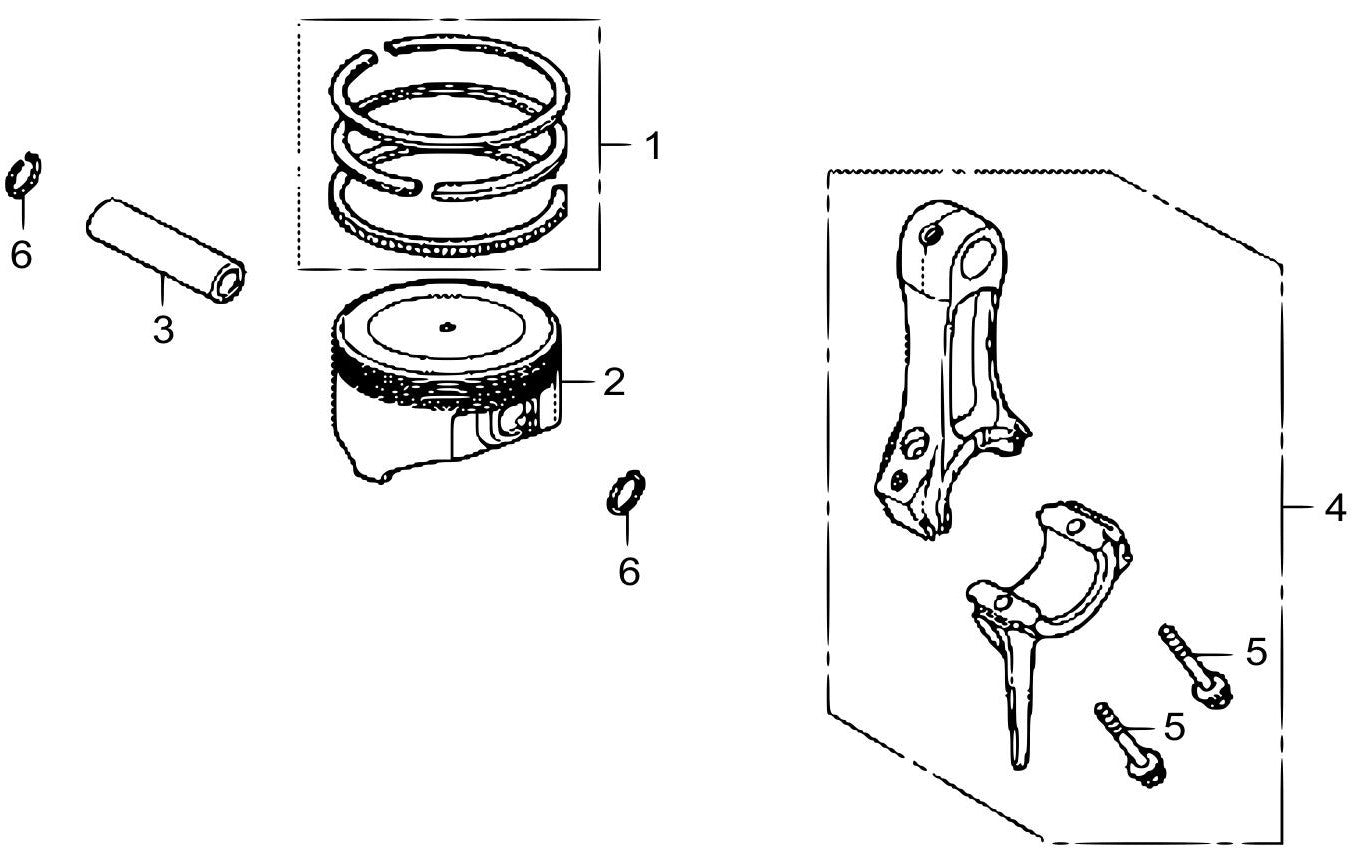 1
6
3
2
6
4
5
5