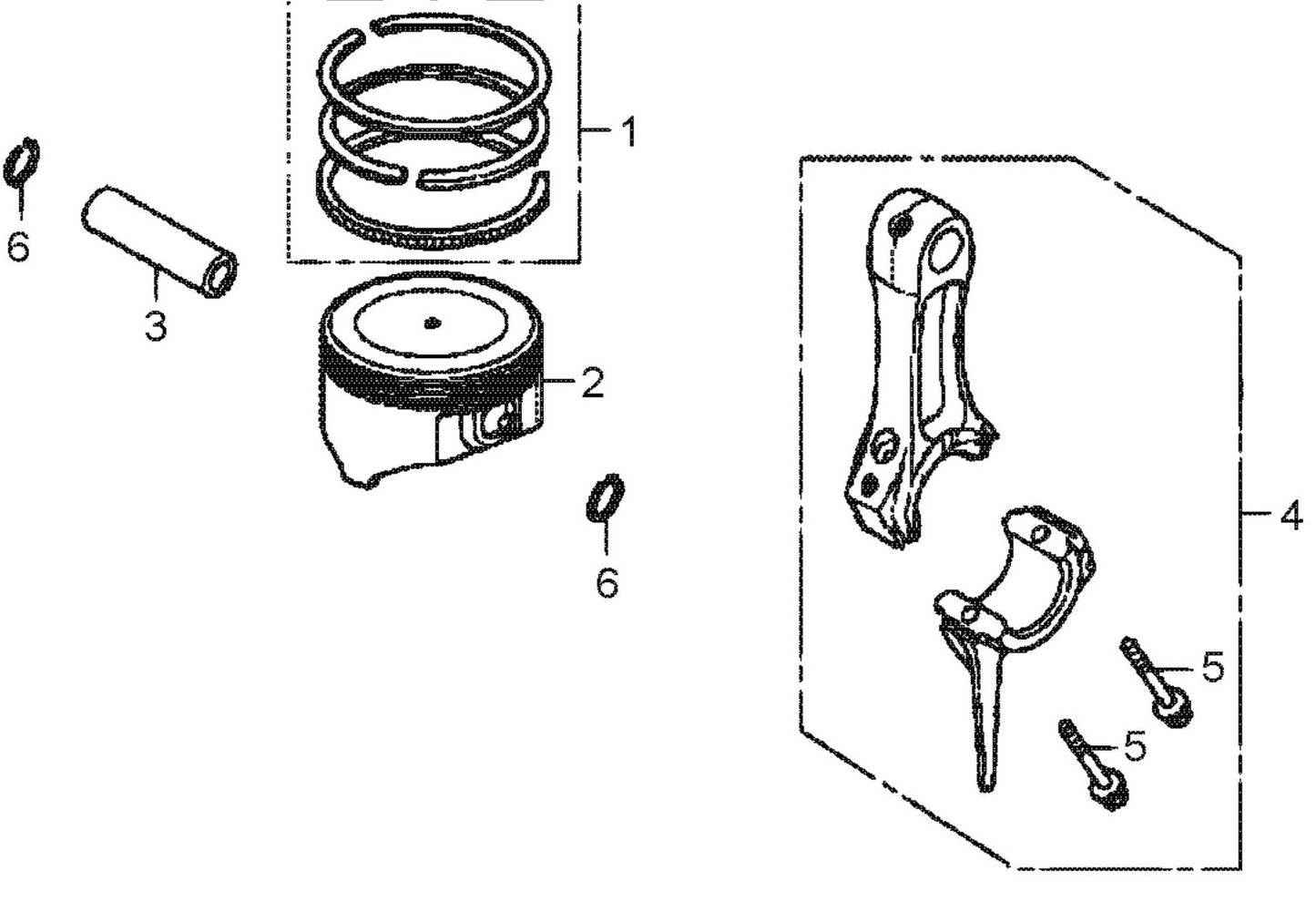 1
6
3
2
6
4
5
5