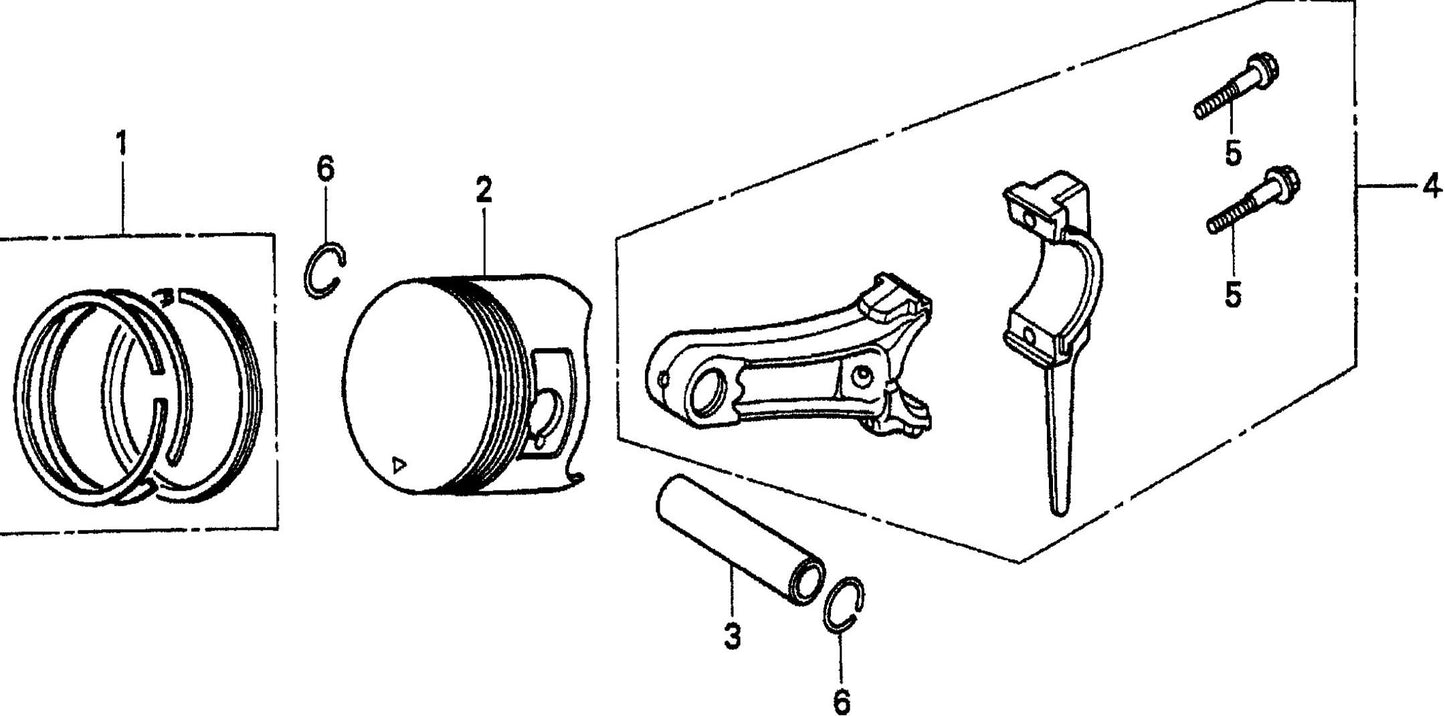 1
6
2
5
4
5
3
6