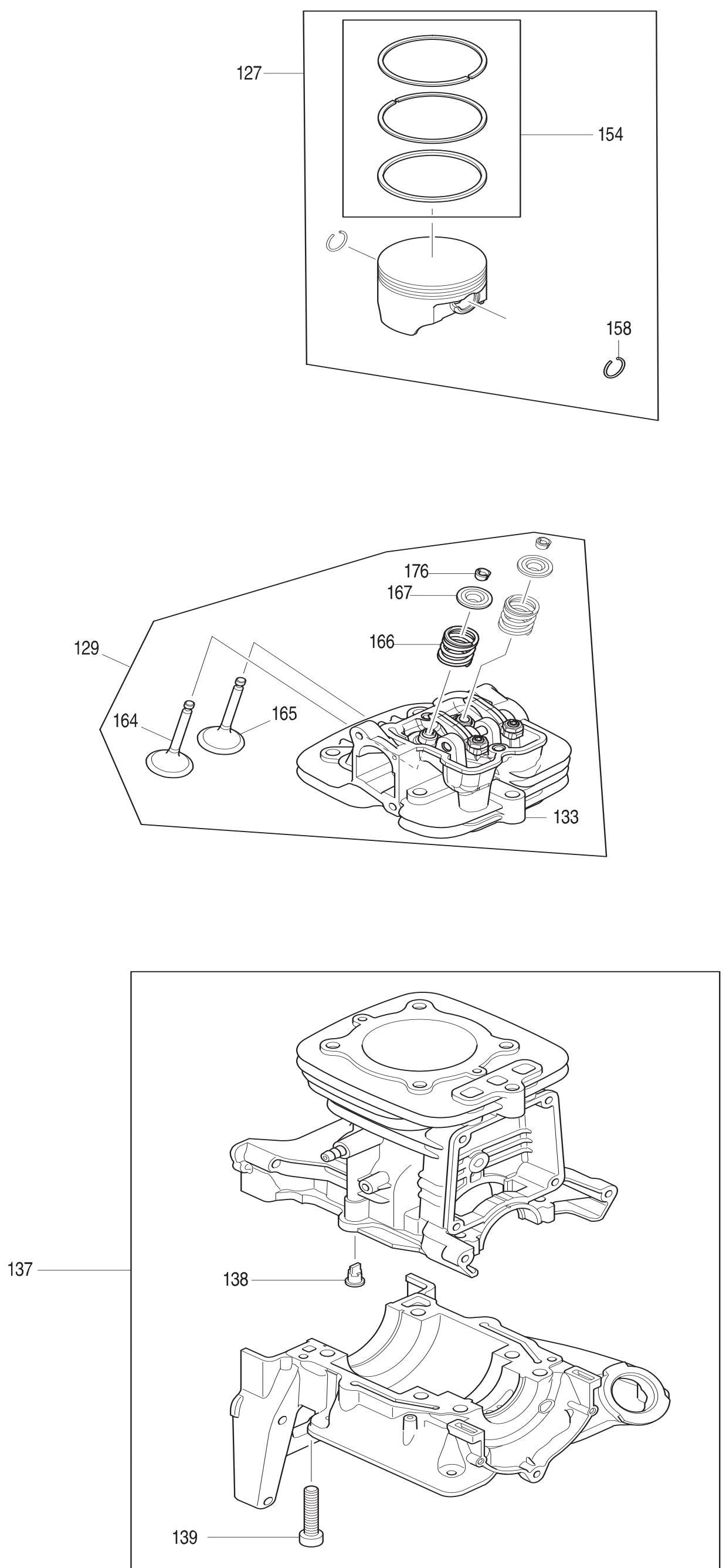 127
154
158
176
167
166
129
164
165
133
137
138
139