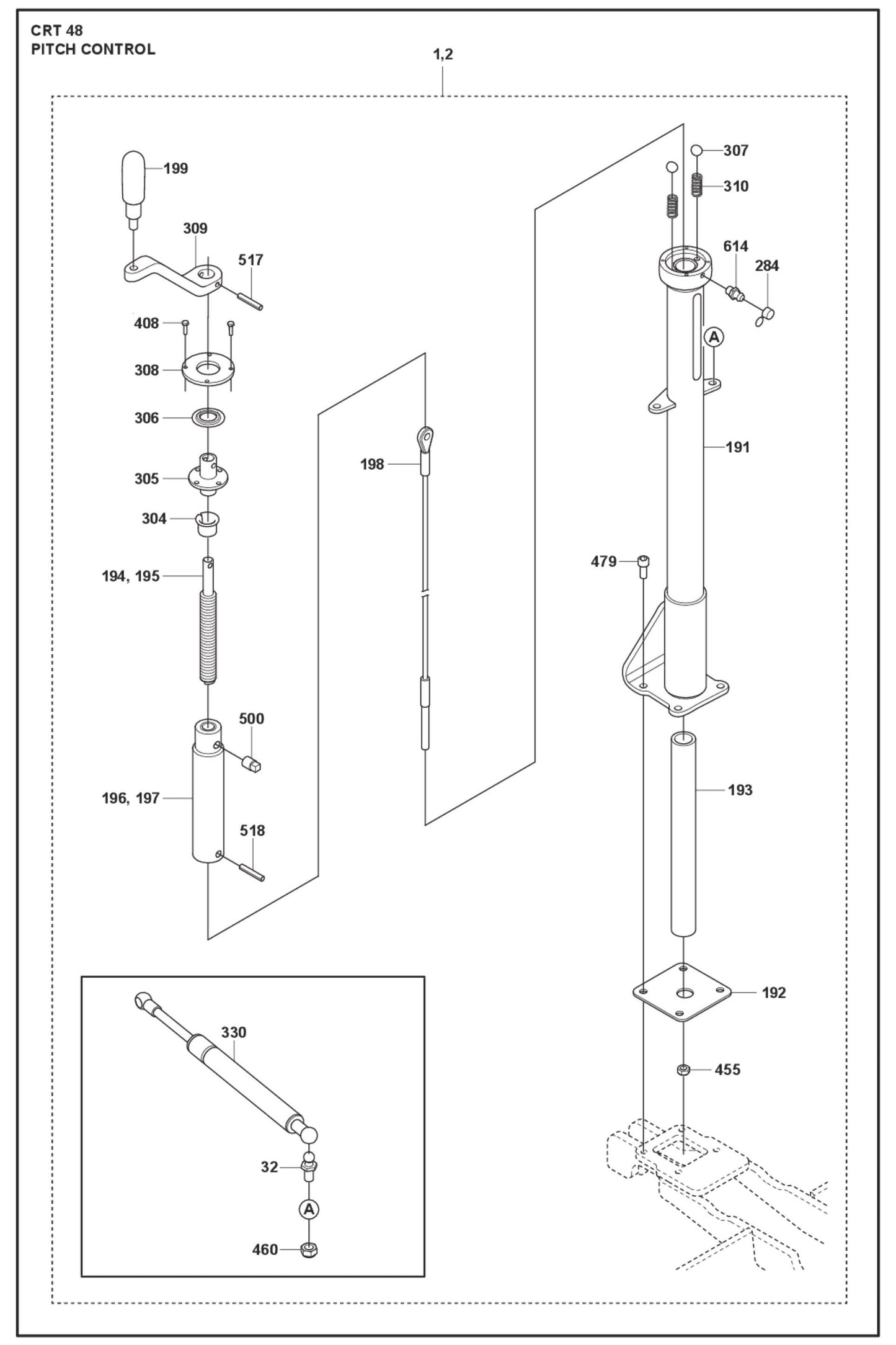 CRT 48
PITCH CONTROL

1,2

199
309
517
408
308
306
305
304
194, 195
500
196, 197
518

198

307
310
614
284
A
191
479
193
192
455

330
32
A
460