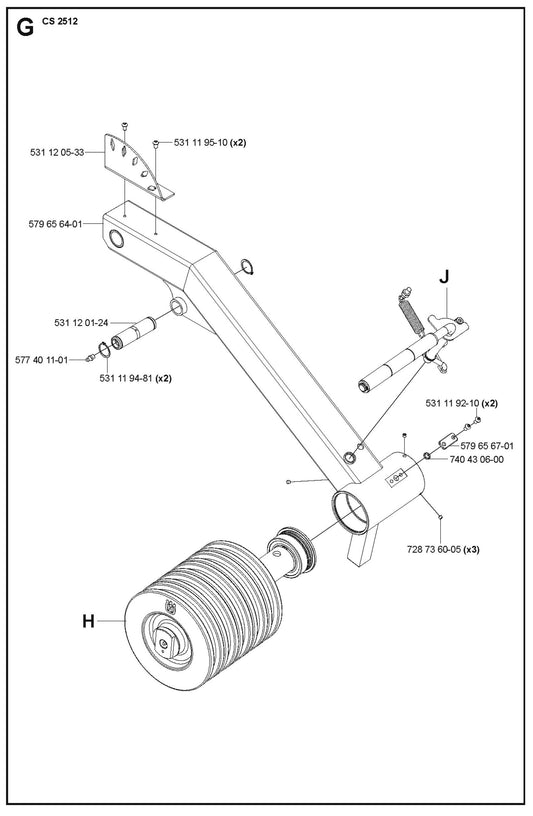 G CS 2512

531 12 05-33
531 11 95-10 (x2)
579 65 64-01
J
531 12 01-24
577 40 11-01
531 11 94-81 (x2)
531 11 92-10 (x2)
579 65 67-01
740 43 06-00
728 73 60-05 (x3)
H