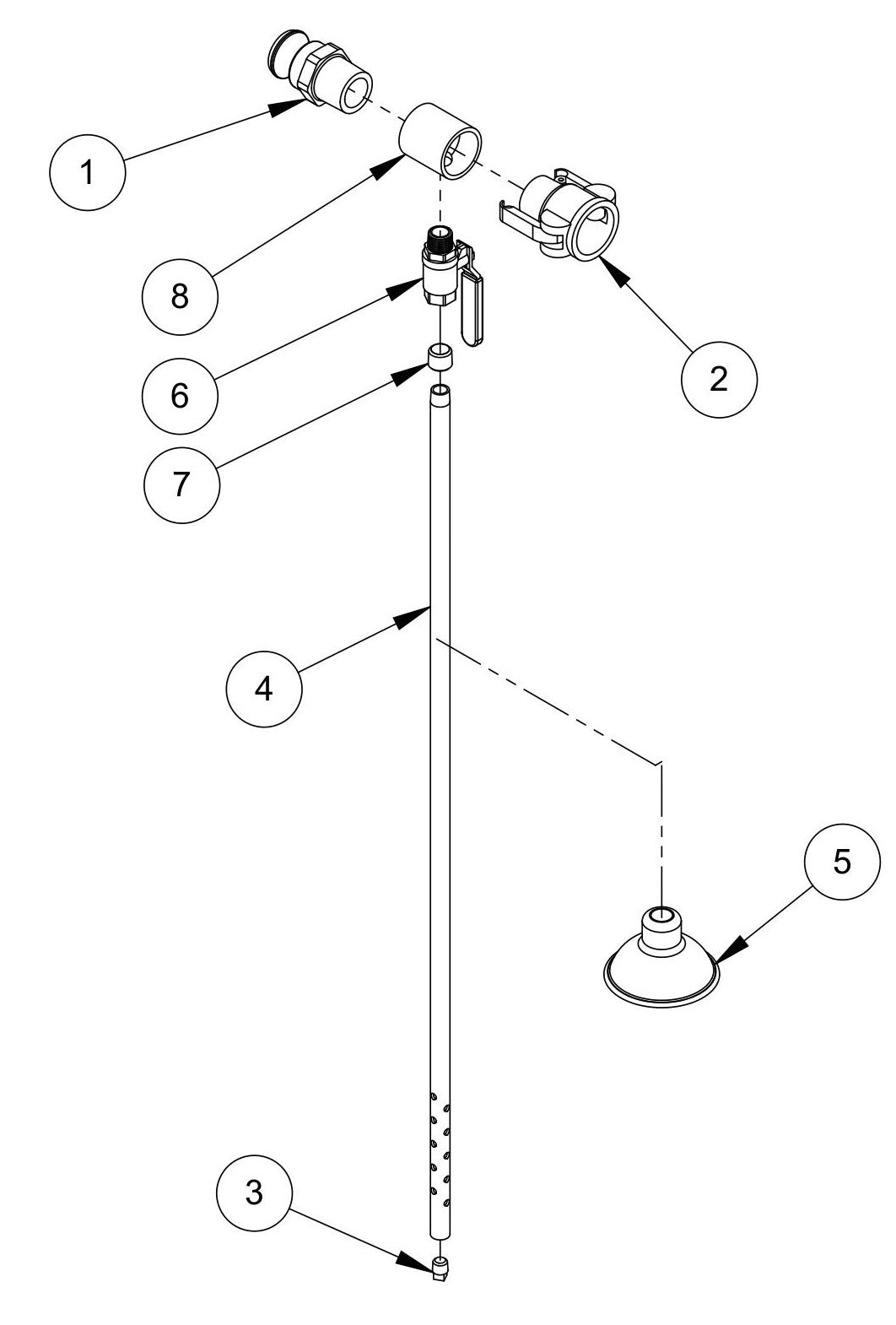 1

8

2

6

7

4

5

3